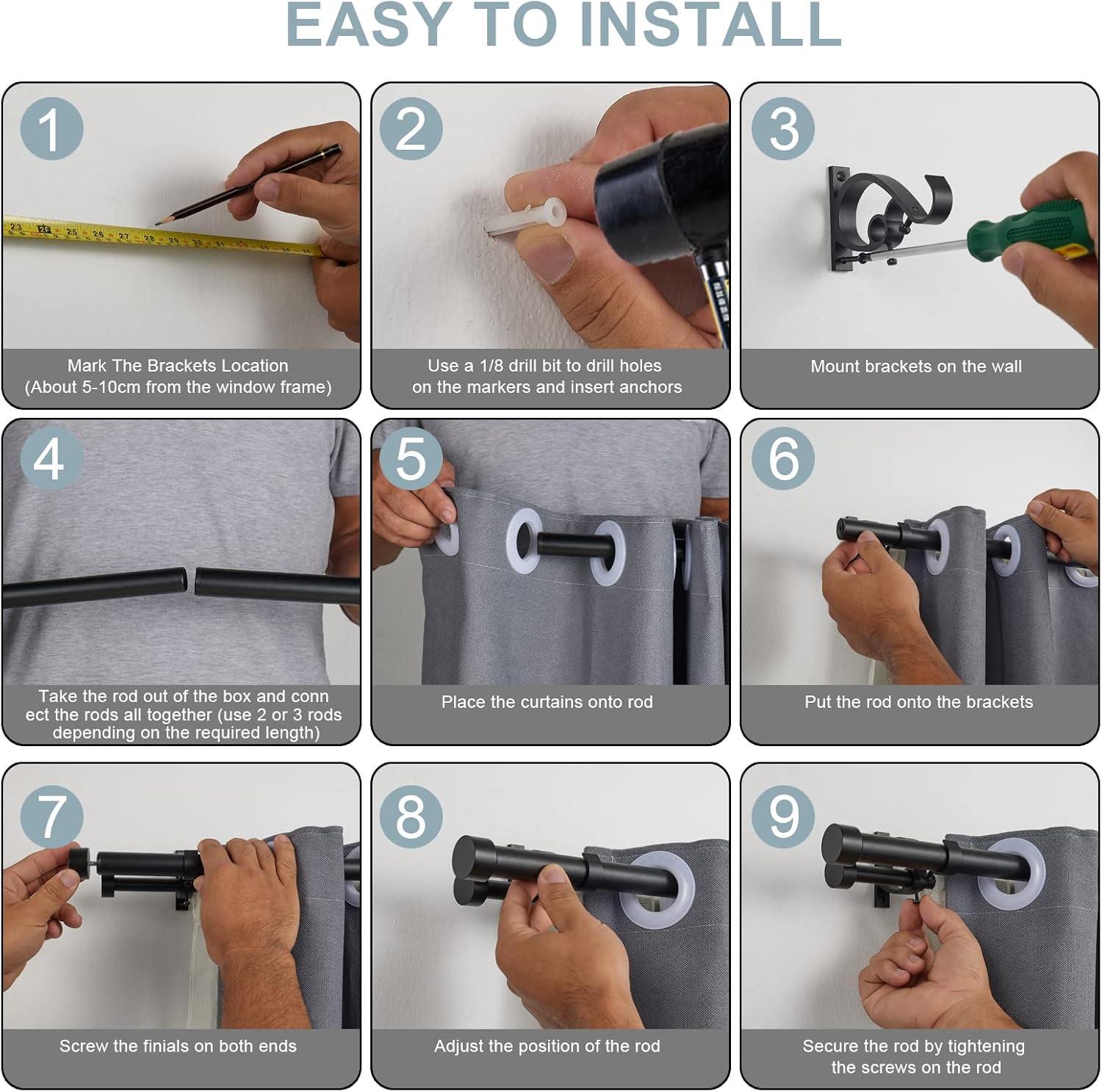 EASY TO INSTALL

1
Mark The Brackets Location
(About 5-10cm from the window frame)

2
Use a 1/8 drill bit to drill holes on the markers and insert anchors

3
Mount brackets on the wall

4
Take the rod out of the box and conn ect the rods all together (use 2 or 3 rods depending on the required length)

5
Place the curtains onto rod

6
Put the rod onto the brackets

7
Screw the finials on both ends

8
Adjust the position of the rod

9
Secure the rod by tightening the screws on the rod