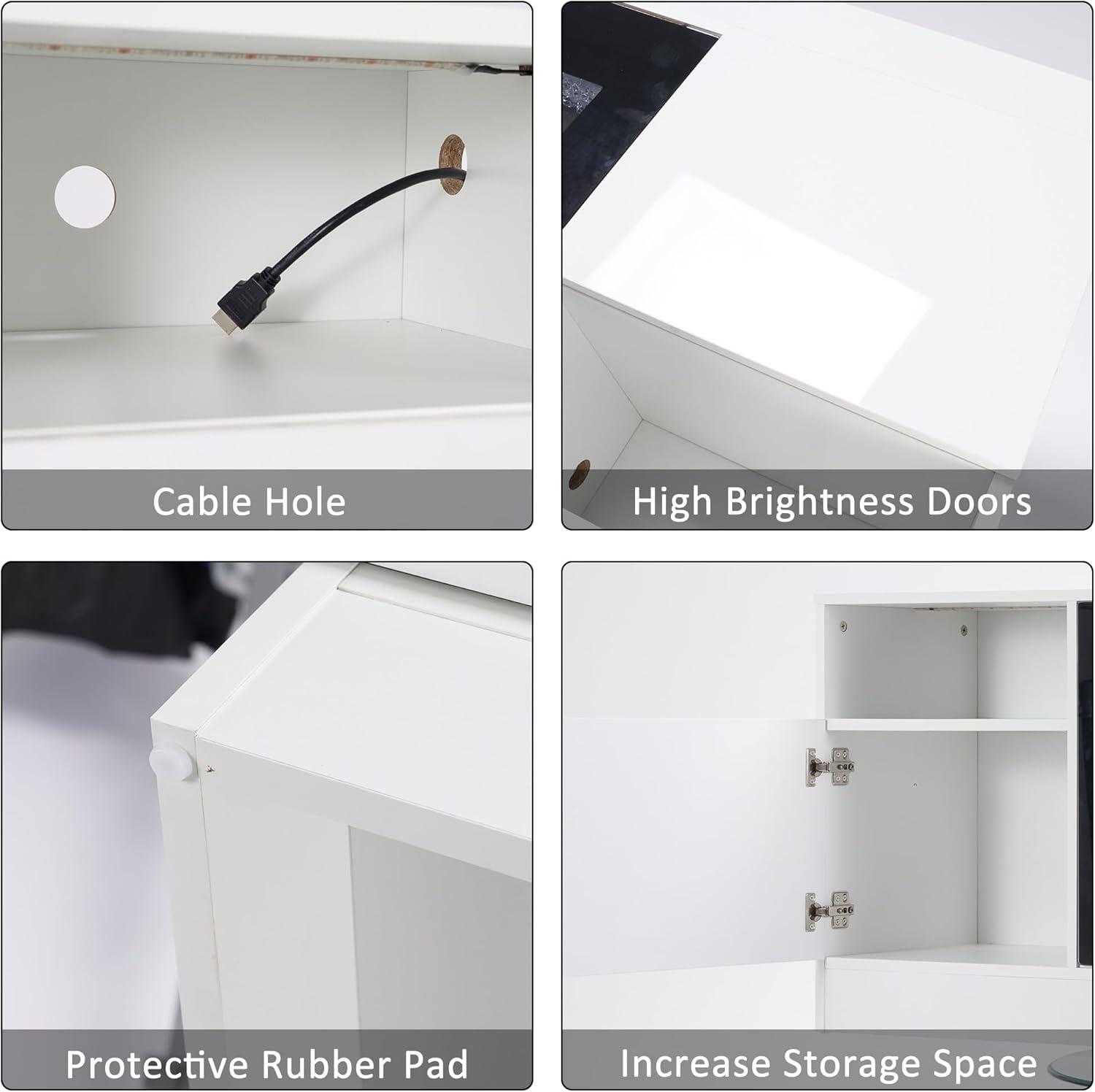 Cable Hole

High Brightness Doors

Protective Rubber Pad

Increase Storage Space