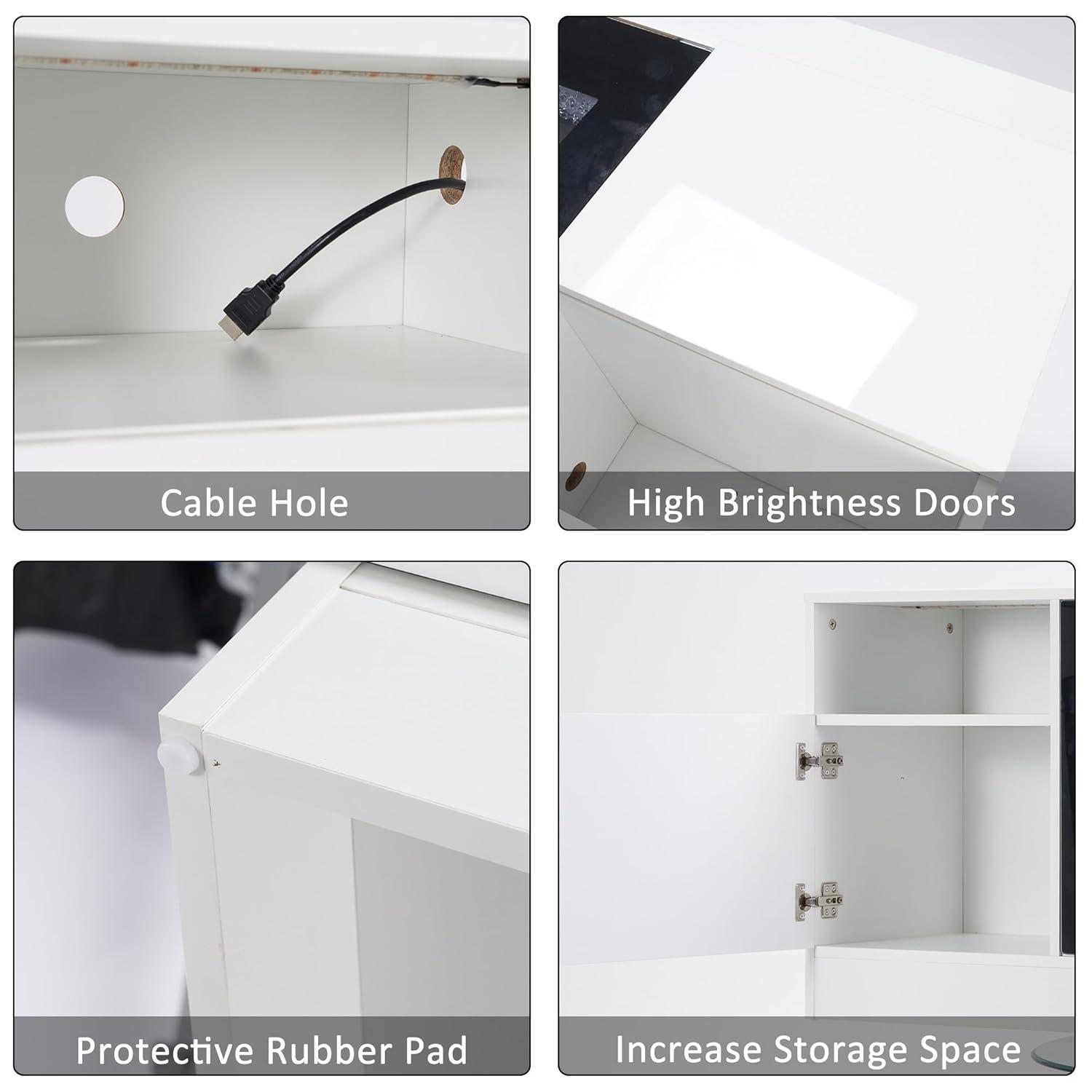 Cable Hole

High Brightness Doors

Protective Rubber Pad

Increase Storage Space