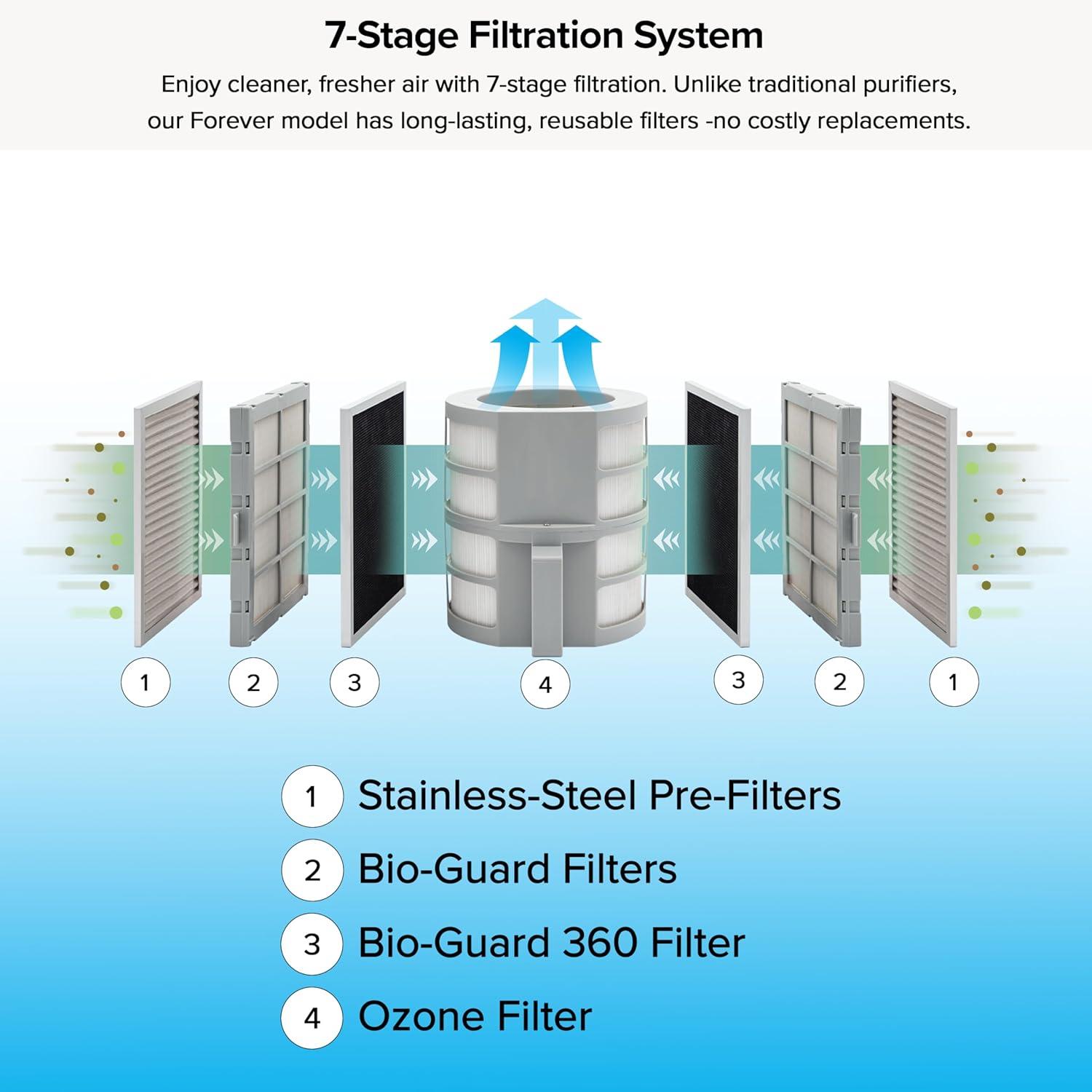 7-Stage Filtration System

Enjoy cleaner, fresher air with 7-stage filtration. Unlike traditional purifiers, our Forever model has long-lasting, reusable filters -no costly replacements.

1 2 3 4 3 2 1

1 Stainless-Steel Pre-Filters

2 Bio-Guard Filters

3 Bio-Guard 360 Filter

4 Ozone Filter