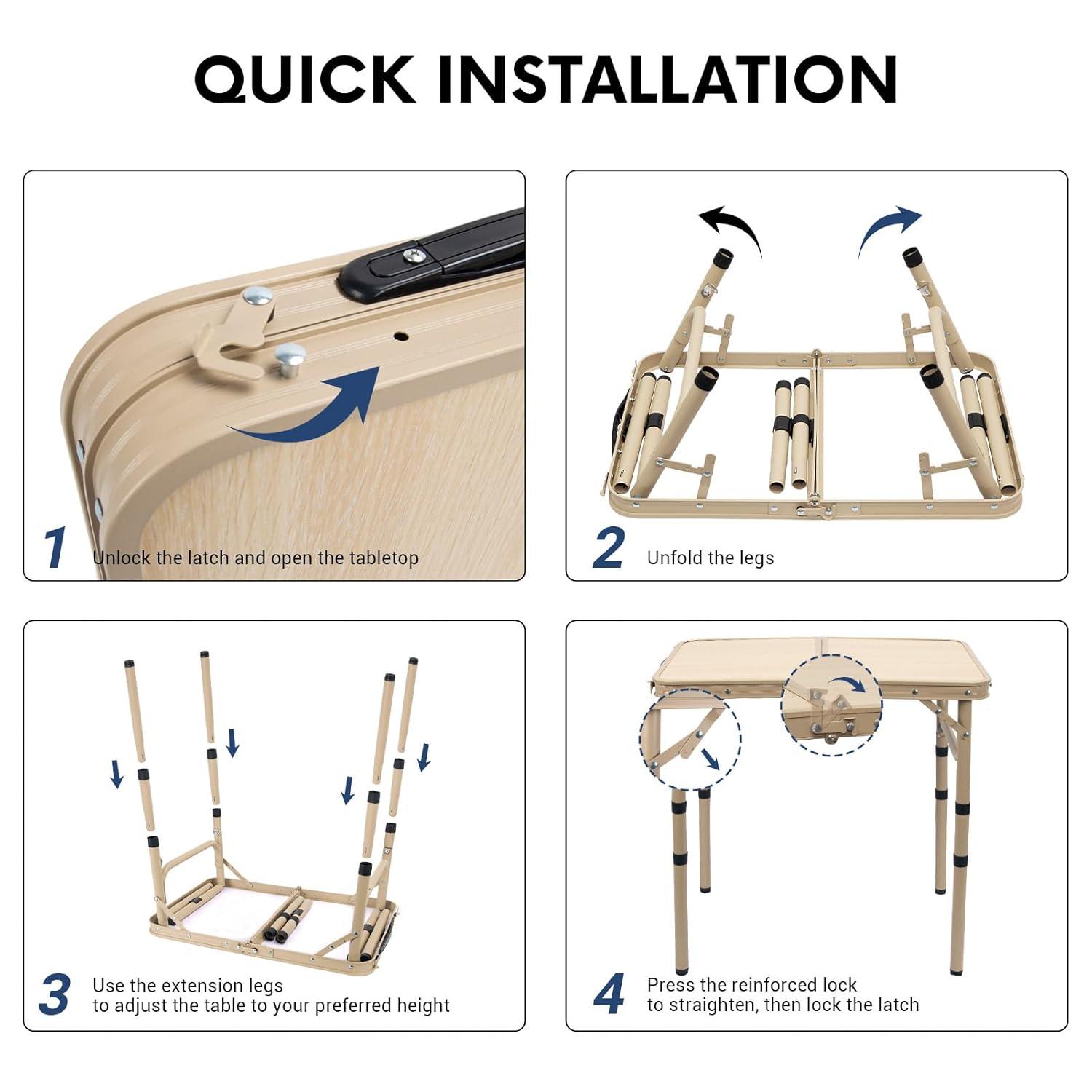 QUICK INSTALLATION

1 Unlock the latch and open the tabletop

2 Unfold the legs

3 Use the extension legs to adjust the table to your preferred height

4 Press the reinforced lock to straighten, then lock the latch