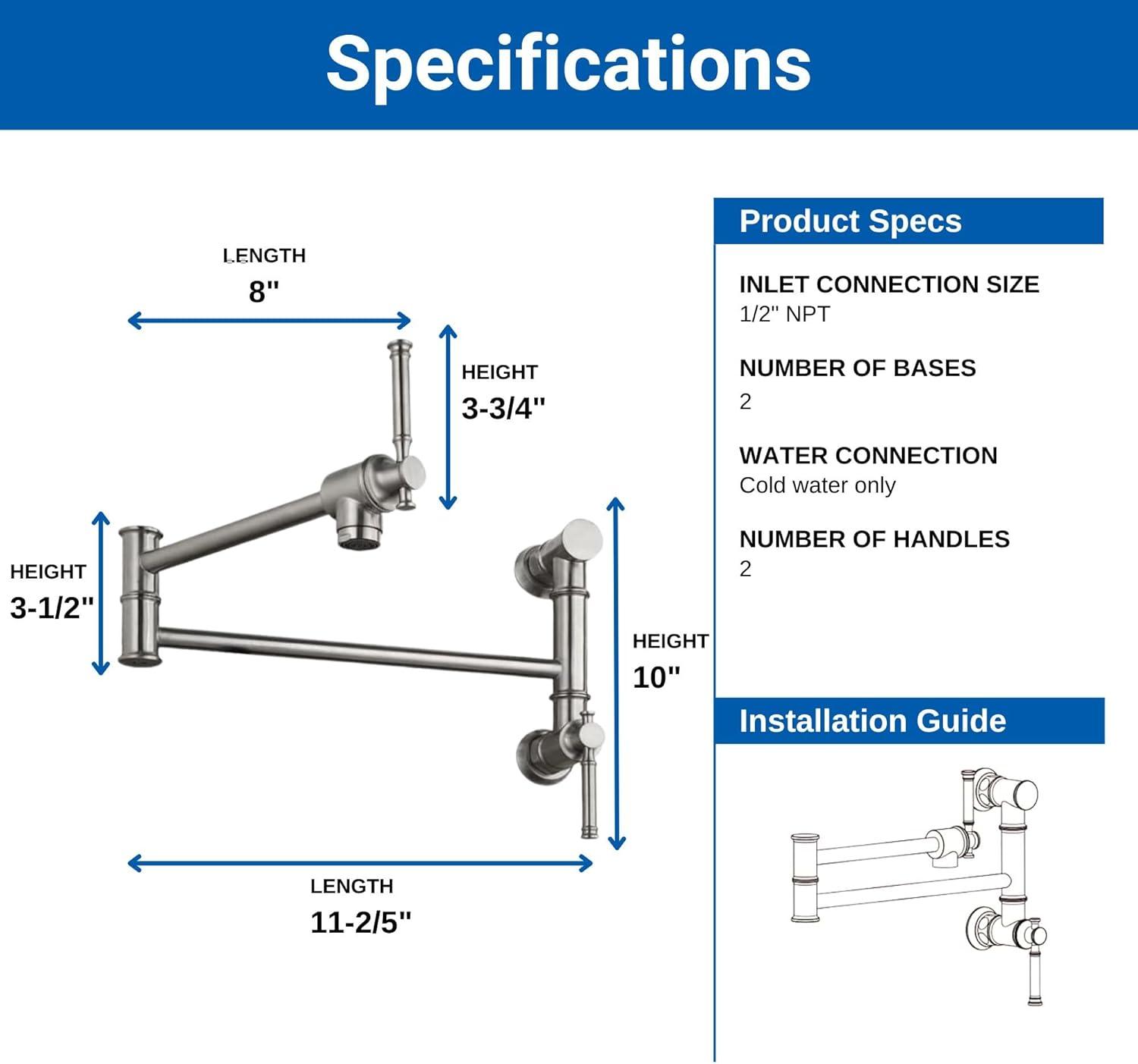 Specifications

LENGTH
8"

HEIGHT
3-3/4"

HEIGHT
3-1/2"

HEIGHT
10"

LENGTH
11-2/5"

Product Specs

INLET CONNECTION SIZE
1/2" NPT

NUMBER OF BASES
2

WATER CONNECTION
Cold water only

NUMBER OF HANDLES
2

Installation Guide