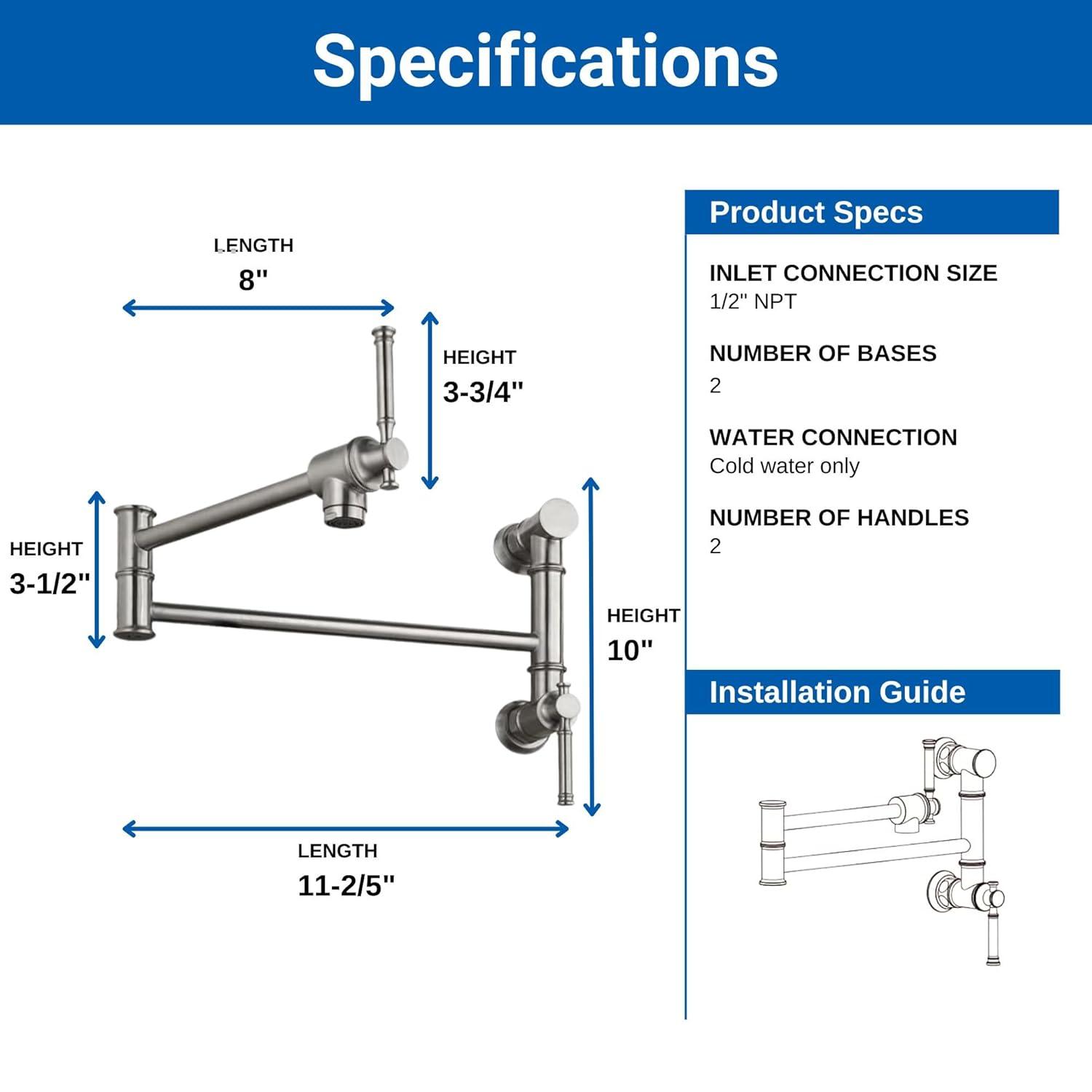 Specifications

LENGTH
8"

HEIGHT
3-3/4"

HEIGHT
3-1/2"

HEIGHT
10"

LENGTH
11-2/5"

Product Specs

INLET CONNECTION SIZE
1/2" NPT

NUMBER OF BASES
2

WATER CONNECTION
Cold water only

NUMBER OF HANDLES
2

Installation Guide