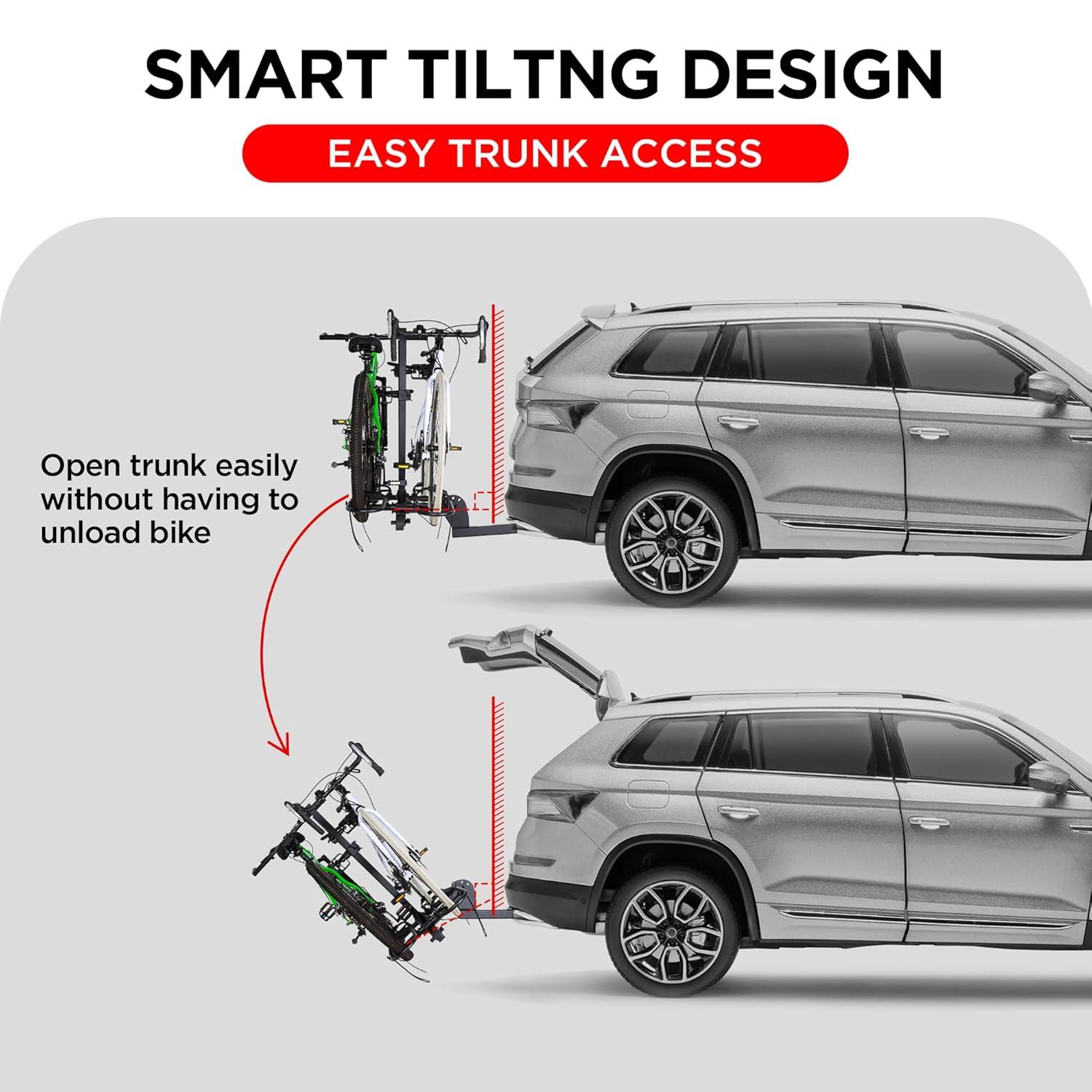 SMART TILTNG DESIGN

EASY TRUNK ACCESS

Open trunk easily without having to unload bike