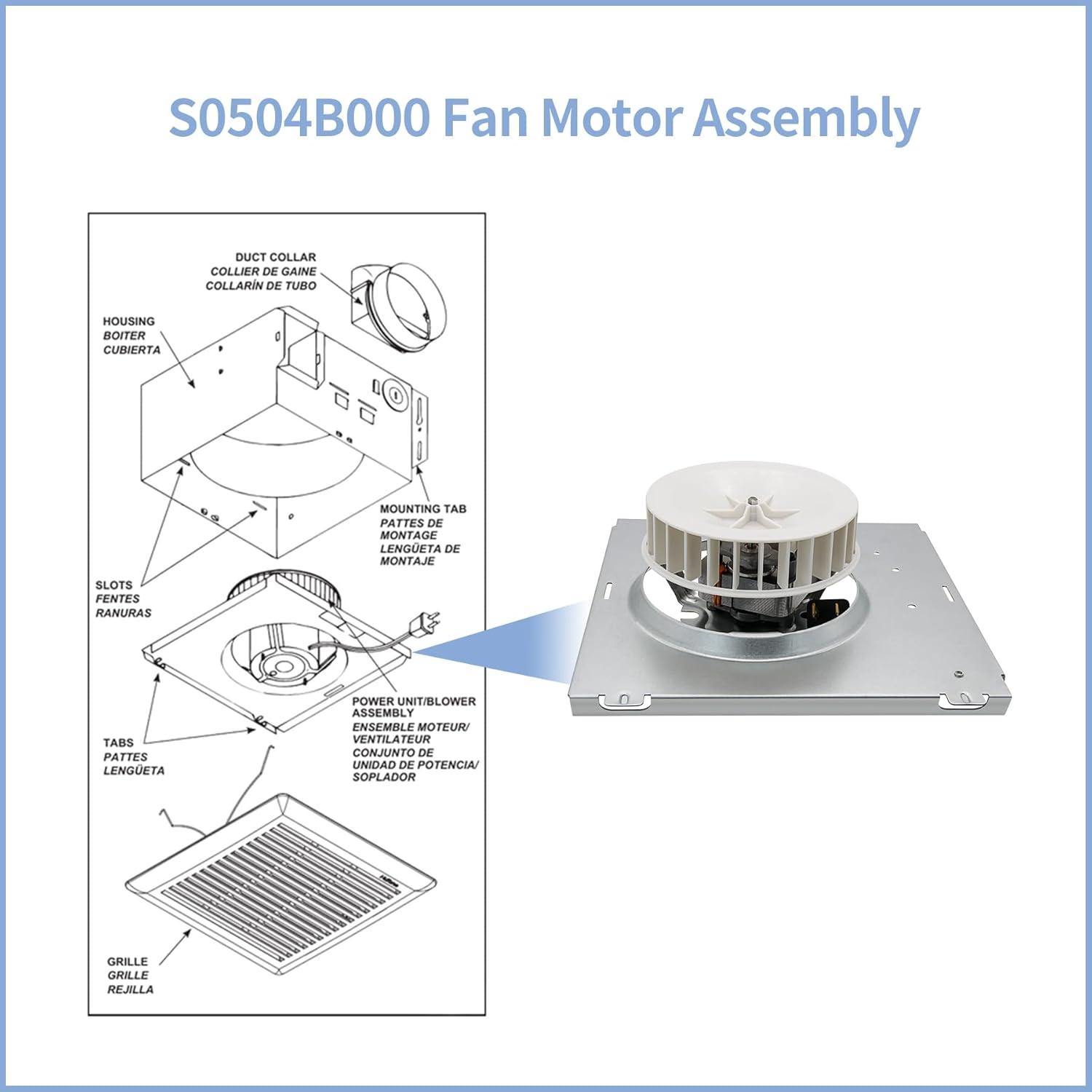 S0504B000 Fan Motor Assembly

DUCT COLLAR
COLLIER DE GAINE
COLLARÍN DE TUBO

HOUSING
BOITER
CUBIERTA

MOUNTING TAB
PATTES DE MONTAGE
LENGÜETA DE MONTAJE

SLOTS
FENTES
RANURAS

POWER UNIT/BLOWER ASSEMBLY
ENSEMBLE MOTEUR/ VENTILATEUR
CONJUNTO DE UNIDAD DE POTENCIA/ SOPLADOR

TABS
PATTES
LENGÜETA

GRILLE
GRILLE
REJILLA