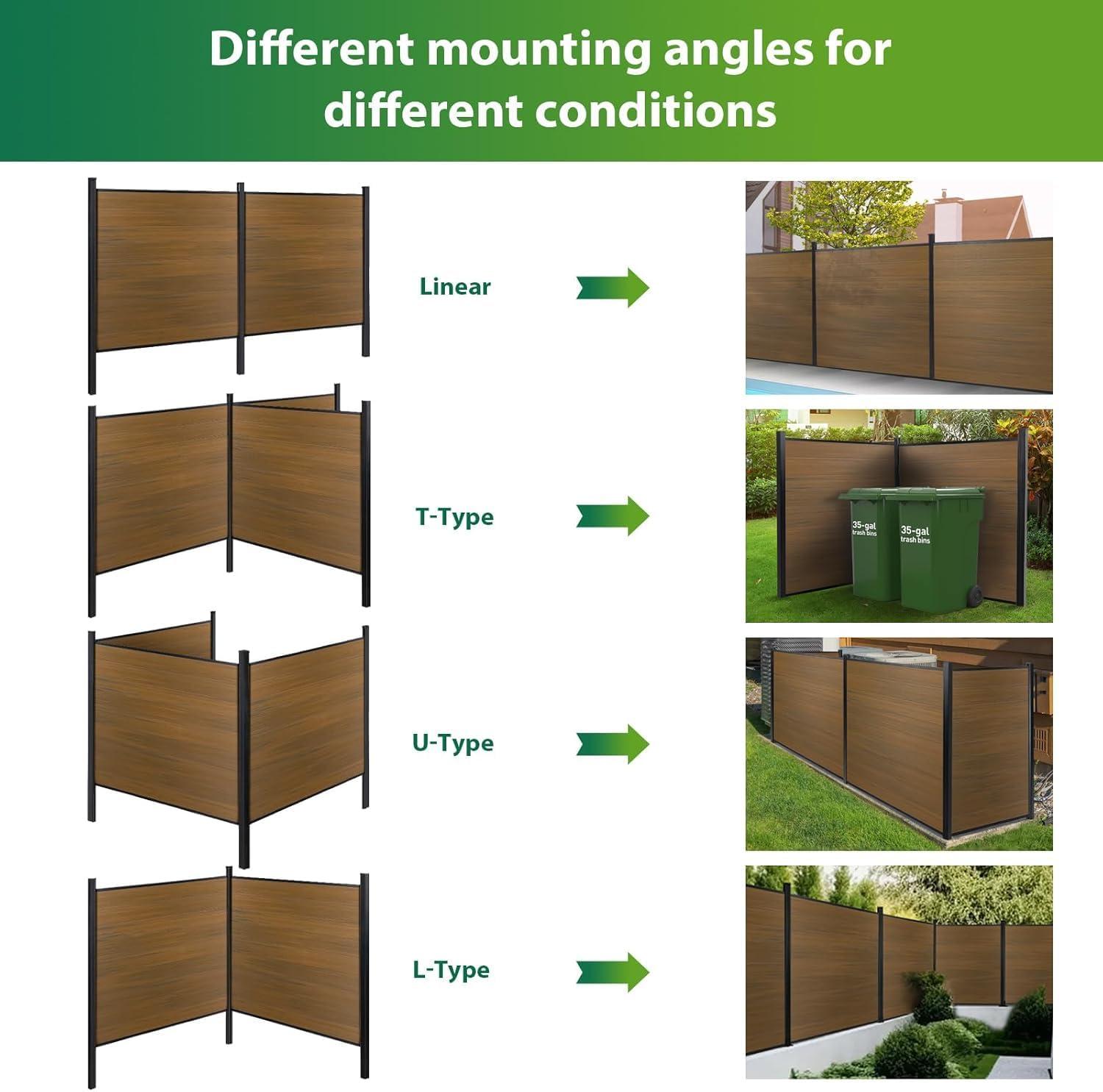 Different mounting angles for different conditions

Linear

T-Type

35-gal trash bins

35-gal trash bins

U-Type

L-Type