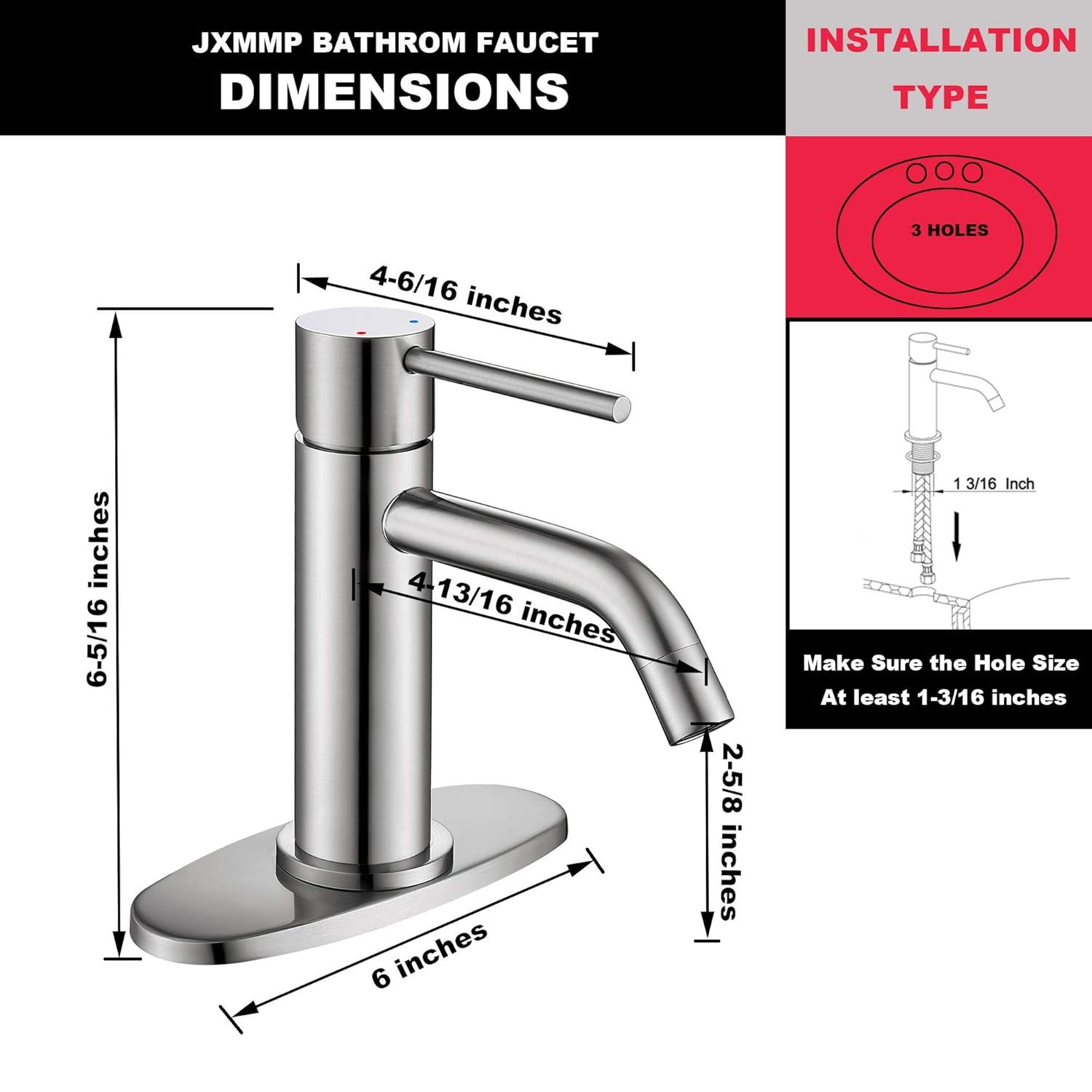 JXMMP BATHROM FAUCET
DIMENSIONS

INSTALLATION TYPE

3 HOLES

4-6/16 inches

6-5/16 inches

4-13/16 inches

2-5/8 inches

6 inches

1 3/16 Inch

Make Sure the Hole Size At least 1-3/16 inches