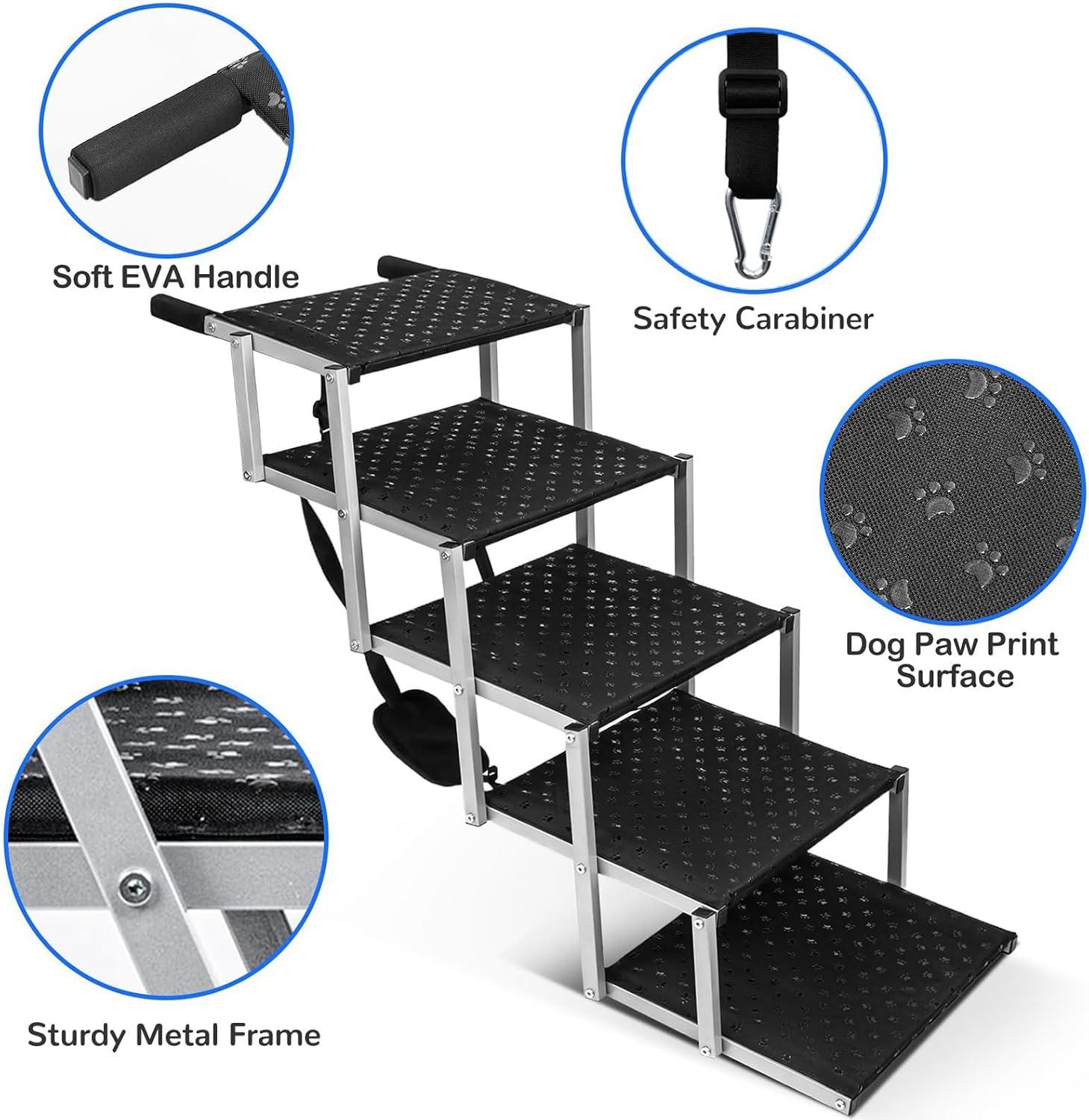 Soft EVA Handle

Safety Carabiner

Dog Paw Print Surface

Sturdy Metal Frame