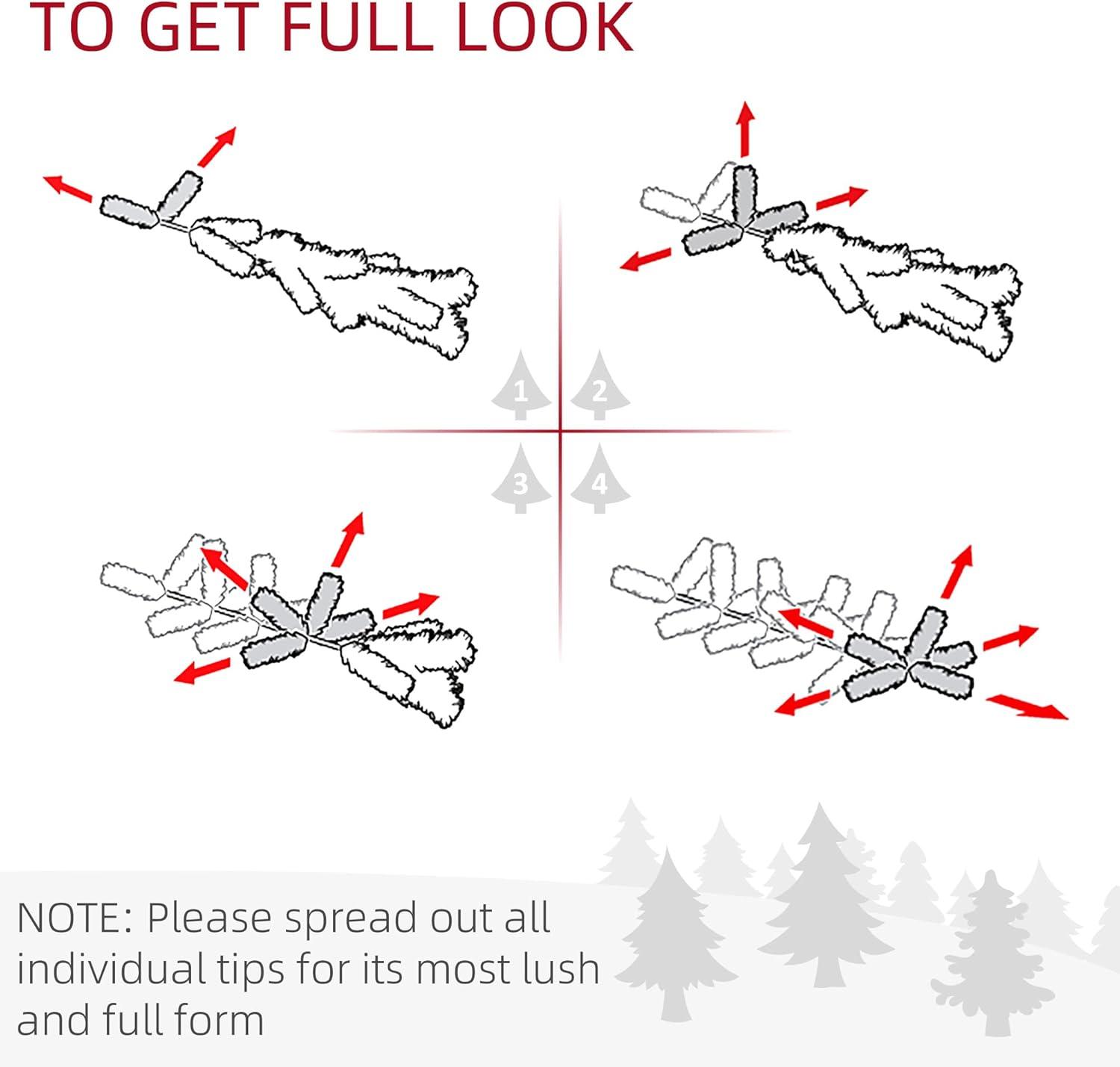 TO GET FULL LOOK

1
2
3
4

NOTE: Please spread out all individual tips for its most lush and full form