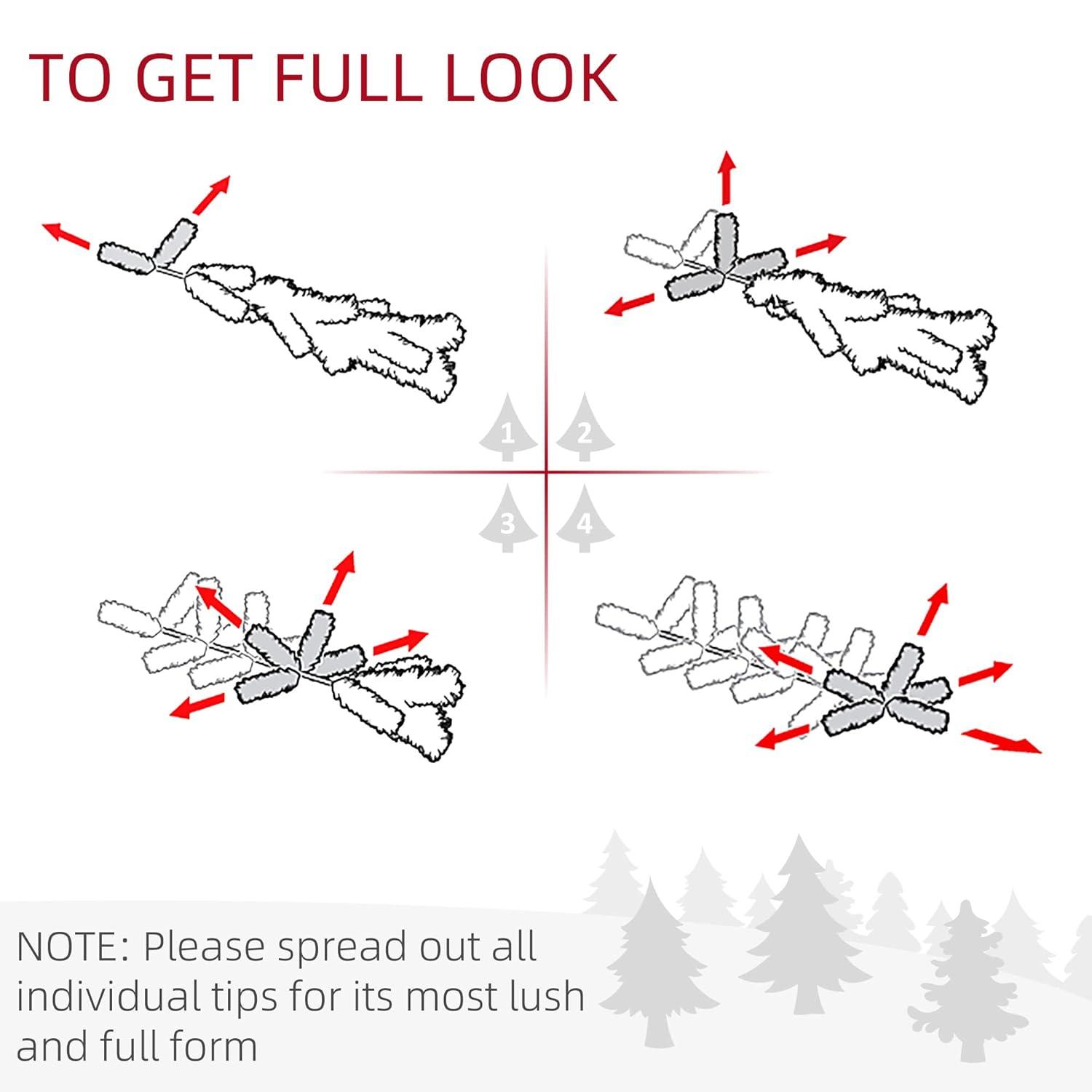 TO GET FULL LOOK

1
2
3
4

NOTE: Please spread out all individual tips for its most lush and full form