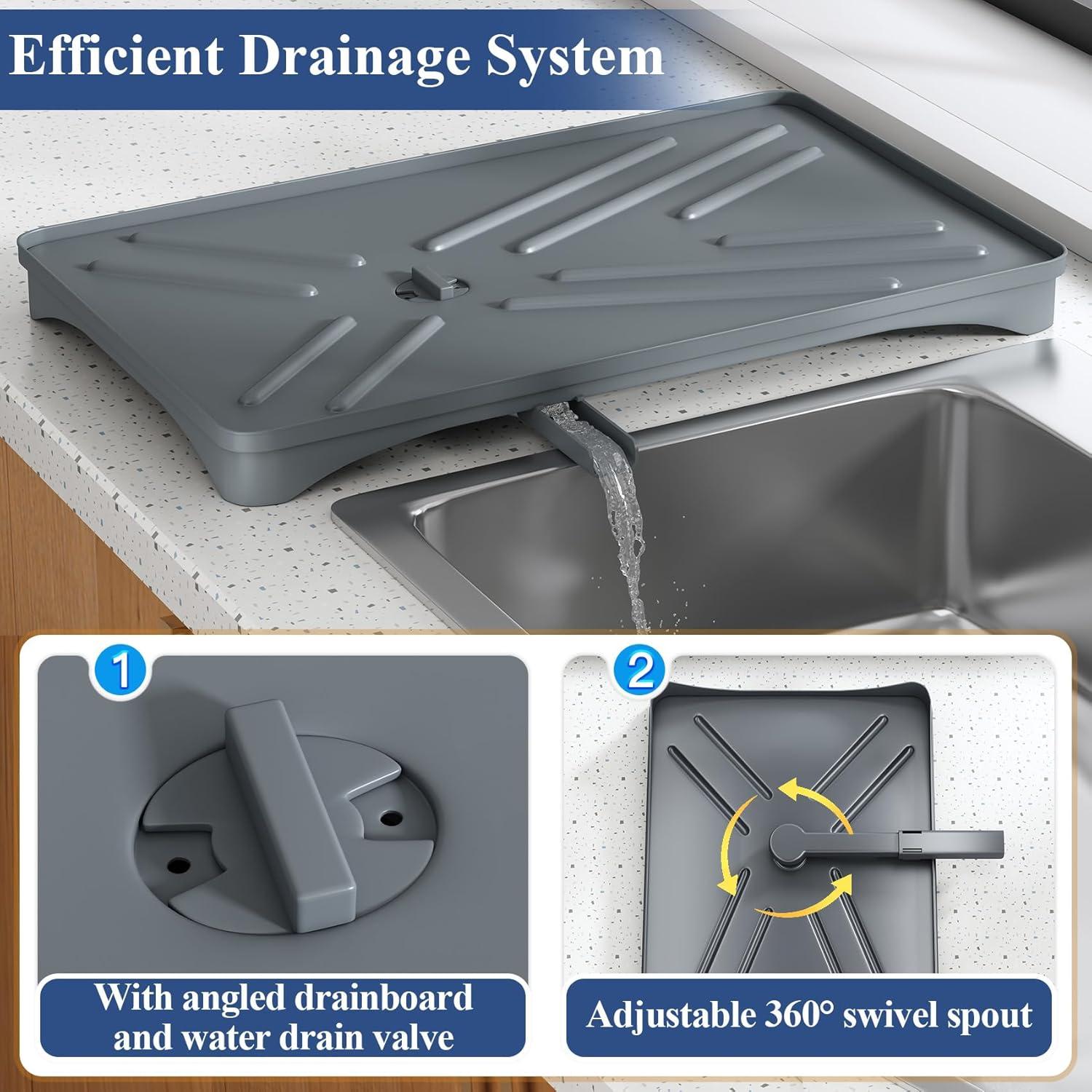 Efficient Drainage System

1

With angled drainboard and water drain valve

2

Adjustable 360° swivel spout