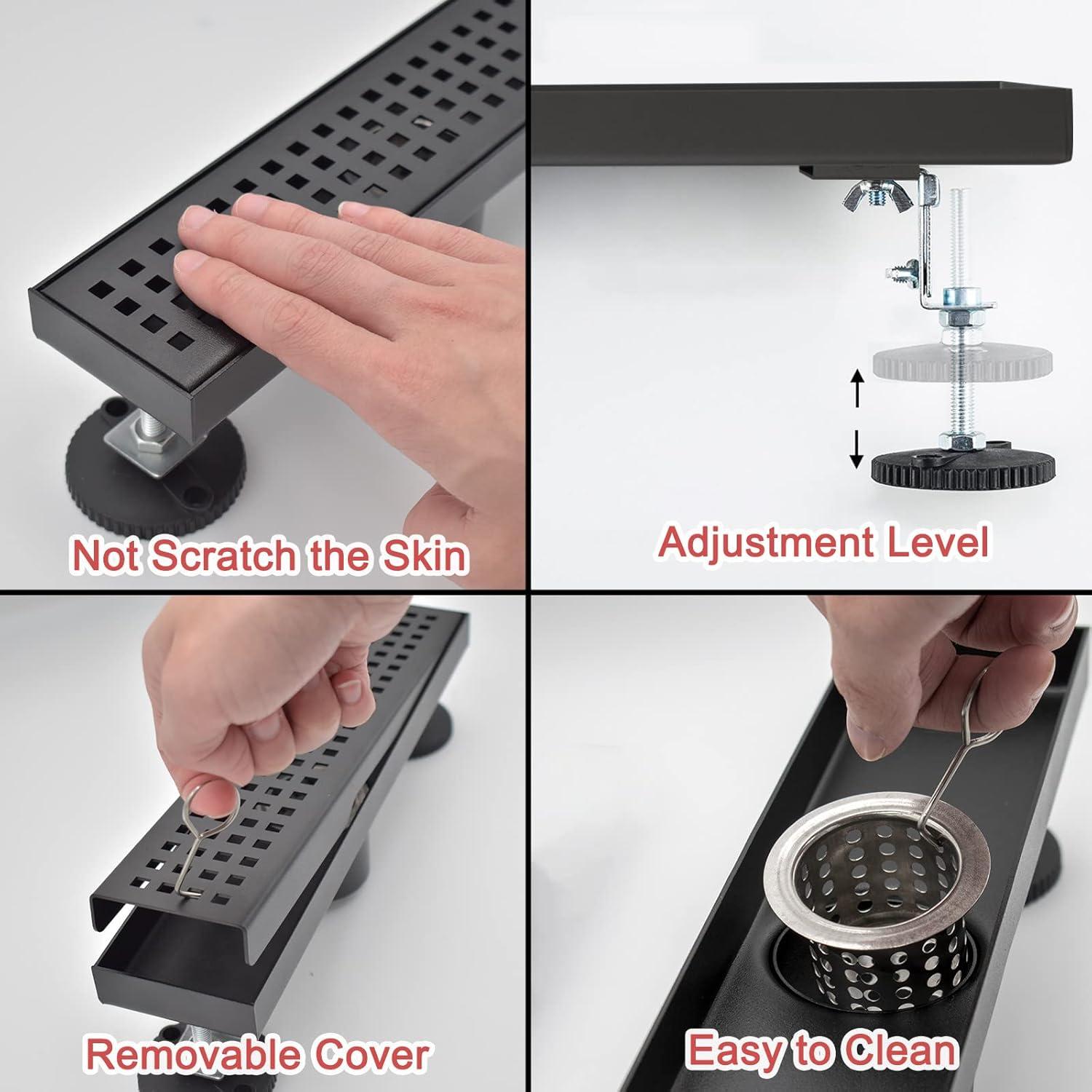 Not Scratch the Skin

Adjustment Level

Removable Cover

Easy to Clean