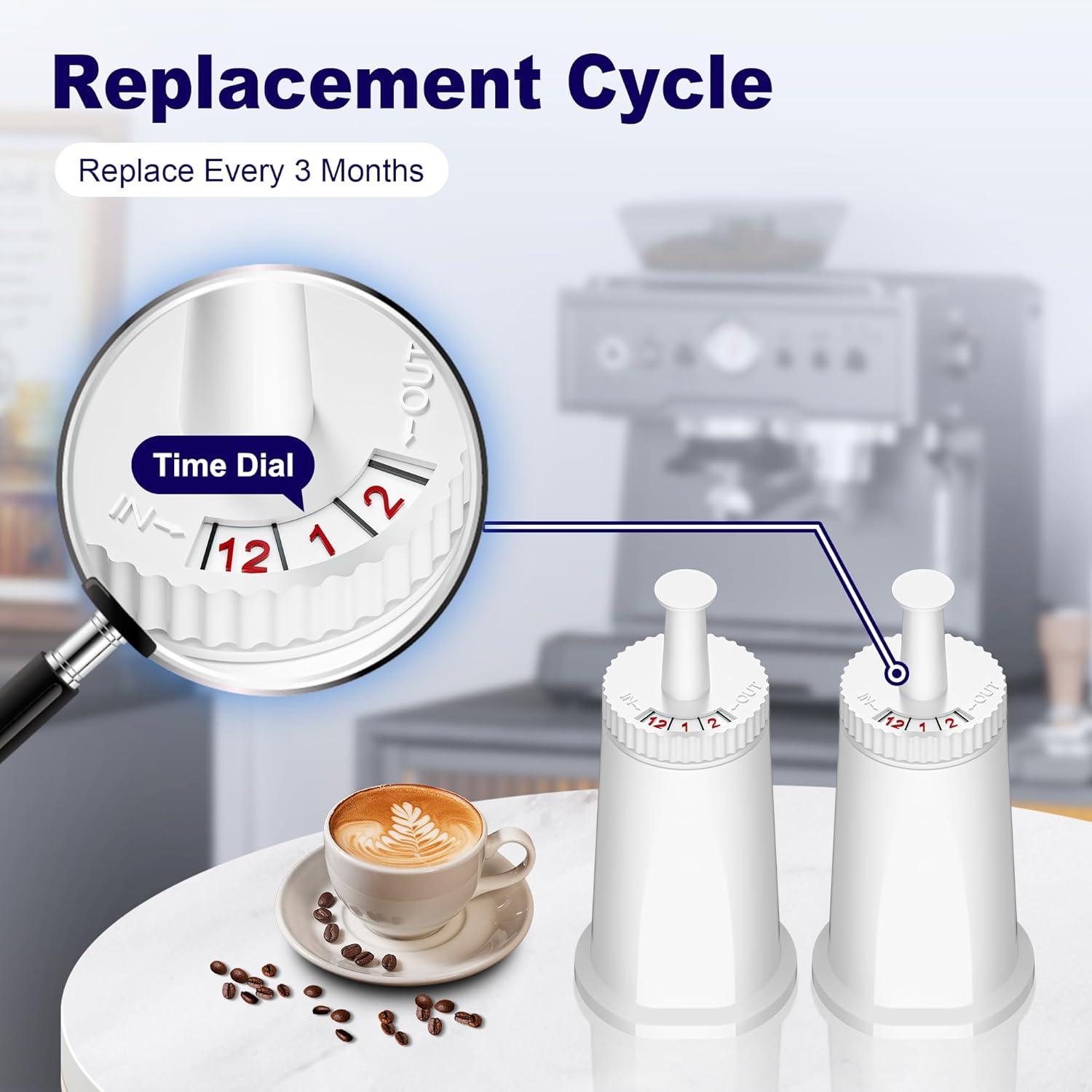 Replacement Cycle

Replace Every 3 Months

Time Dial

IN→ 12 1 2 ←OUT

IN→ 12 1 2 ←OUT

IN→ 12 1 2 ←OUT