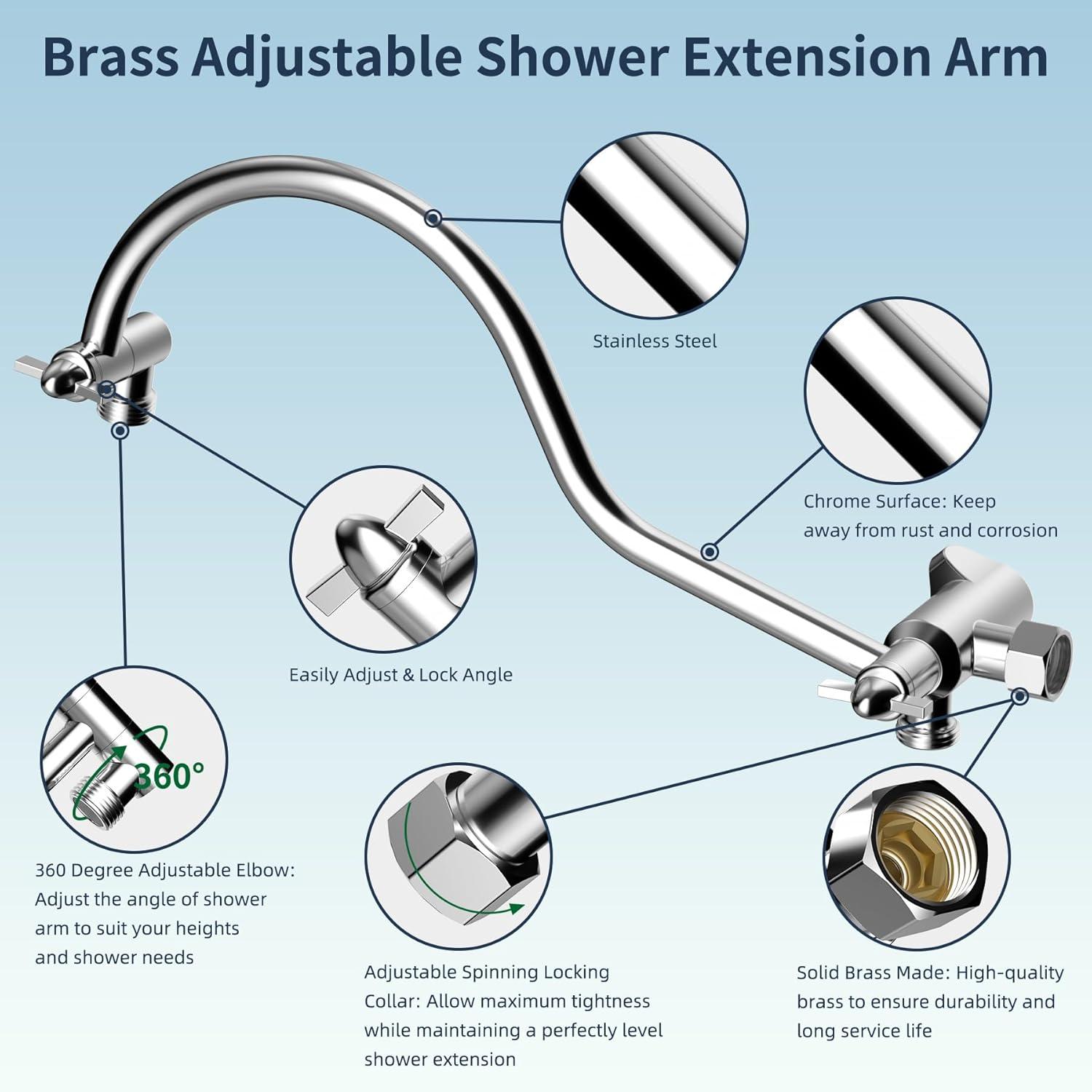 Brass Adjustable Shower Extension Arm

Stainless Steel

Chrome Surface: Keep away from rust and corrosion

Easily Adjust & Lock Angle

360°

360 Degree Adjustable Elbow: Adjust the angle of shower arm to suit your heights and shower needs

Adjustable Spinning Locking Collar: Allow maximum tightness while maintaining a perfectly level shower extension

Solid Brass Made: High-quality brass to ensure durability and long service life