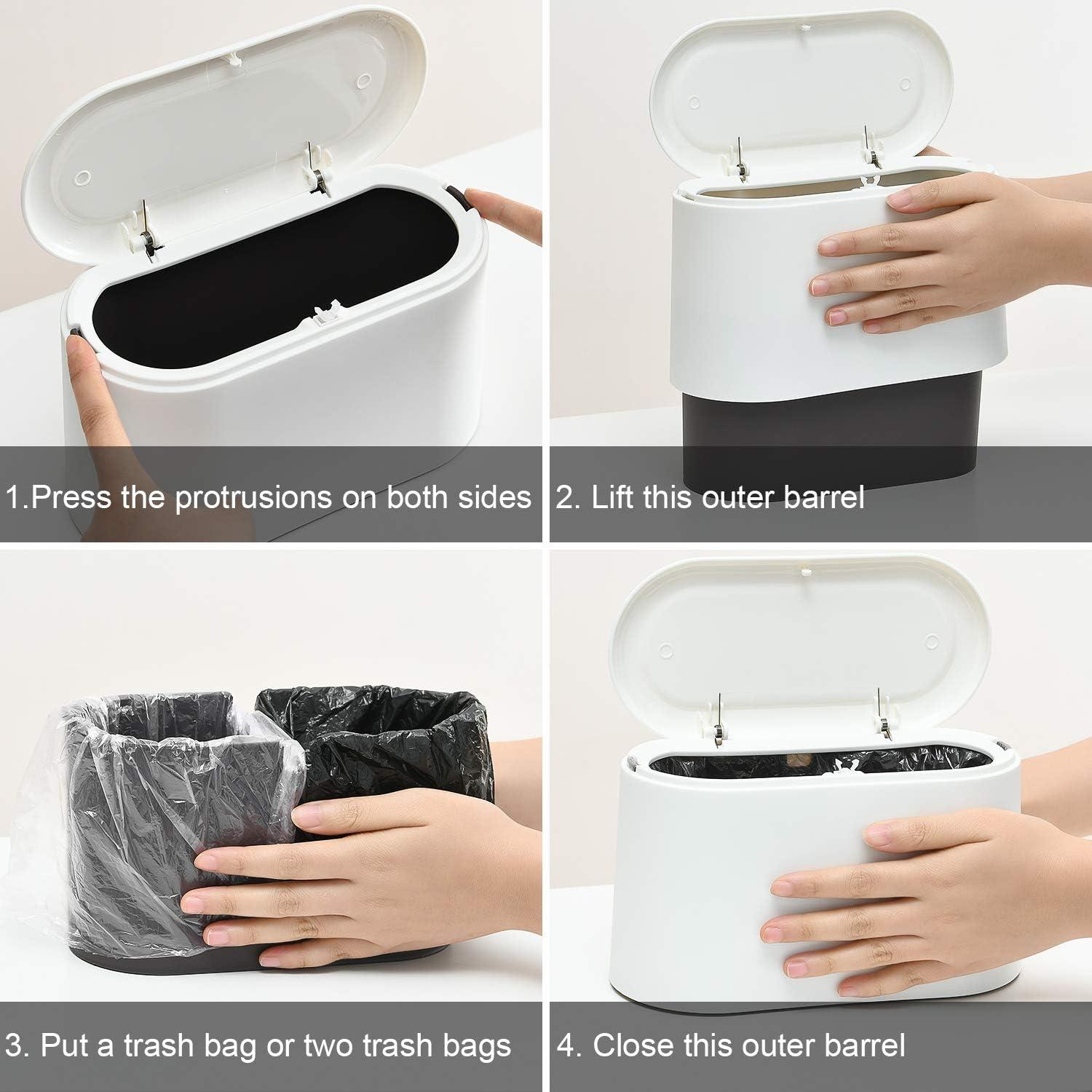 1.Press the protrusions on both sides

2. Lift this outer barrel

3. Put a trash bag or two trash bags

4. Close this outer barrel