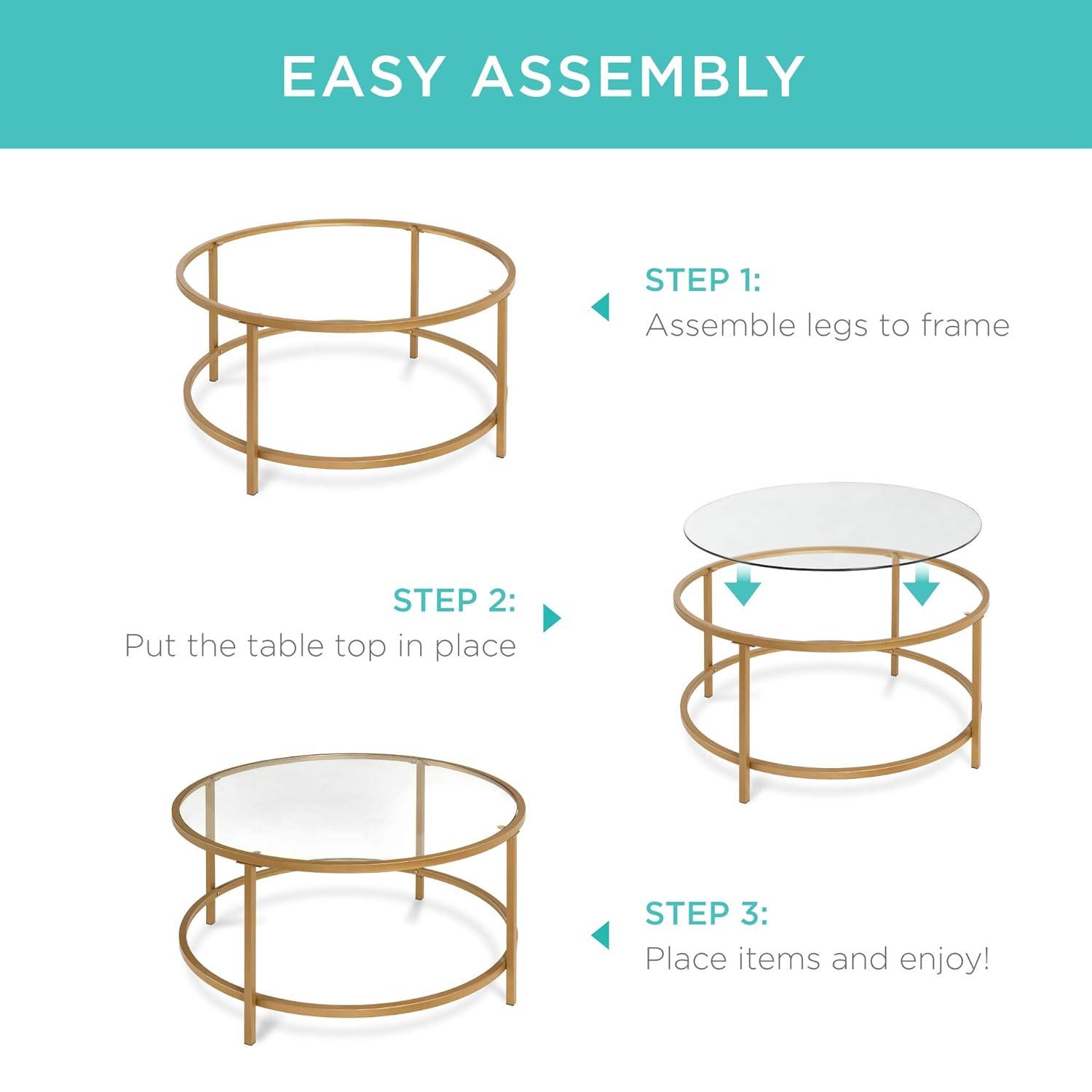 EASY ASSEMBLY

STEP 1:
Assemble legs to frame

STEP 2:
Put the table top in place

STEP 3:
Place items and enjoy!