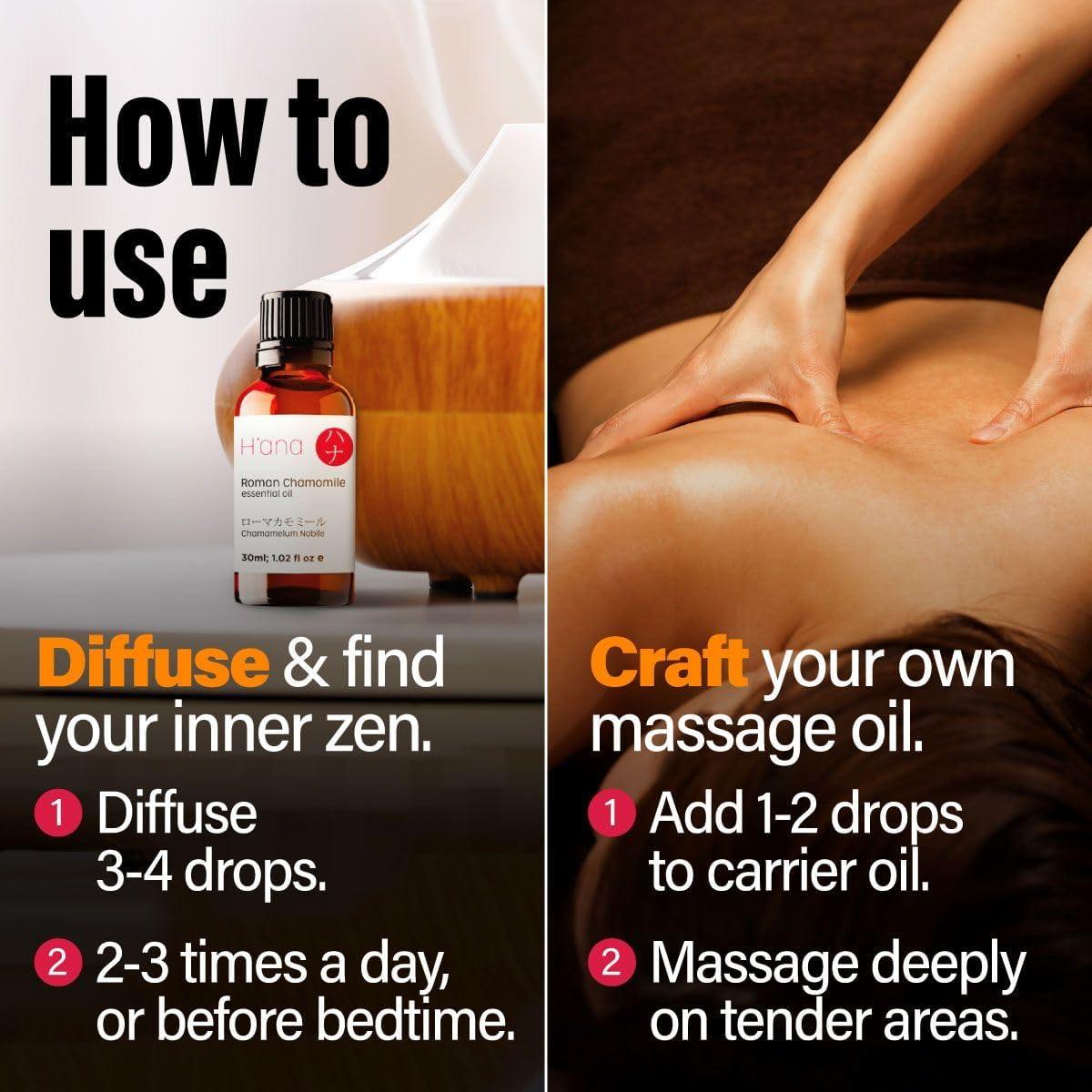 How to use

H'ana ハナ
Roman Chamomile
essential oil
ローマカモミール
Chamamelum Nobile
30ml; 1.02 fl oz e

Diffuse & find your inner zen.

1 Diffuse 3-4 drops.

2 2-3 times a day, or before bedtime.

Craft your own massage oil.

1 Add 1-2 drops to carrier oil.

2 Massage deeply on tender areas.