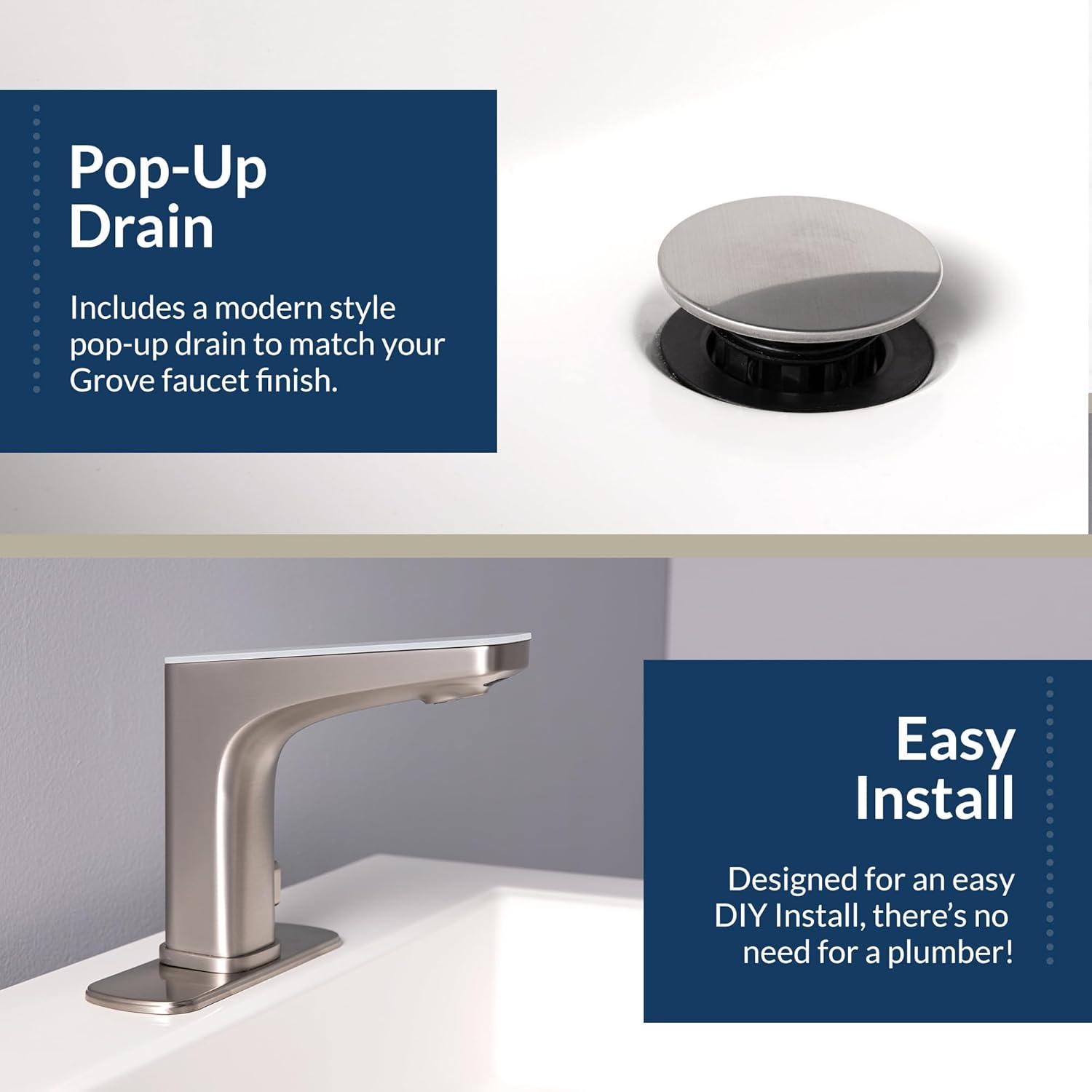 Pop-Up Drain

Includes a modern style pop-up drain to match your Grove faucet finish.

Easy Install

Designed for an easy DIY Install, there's no need for a plumber!