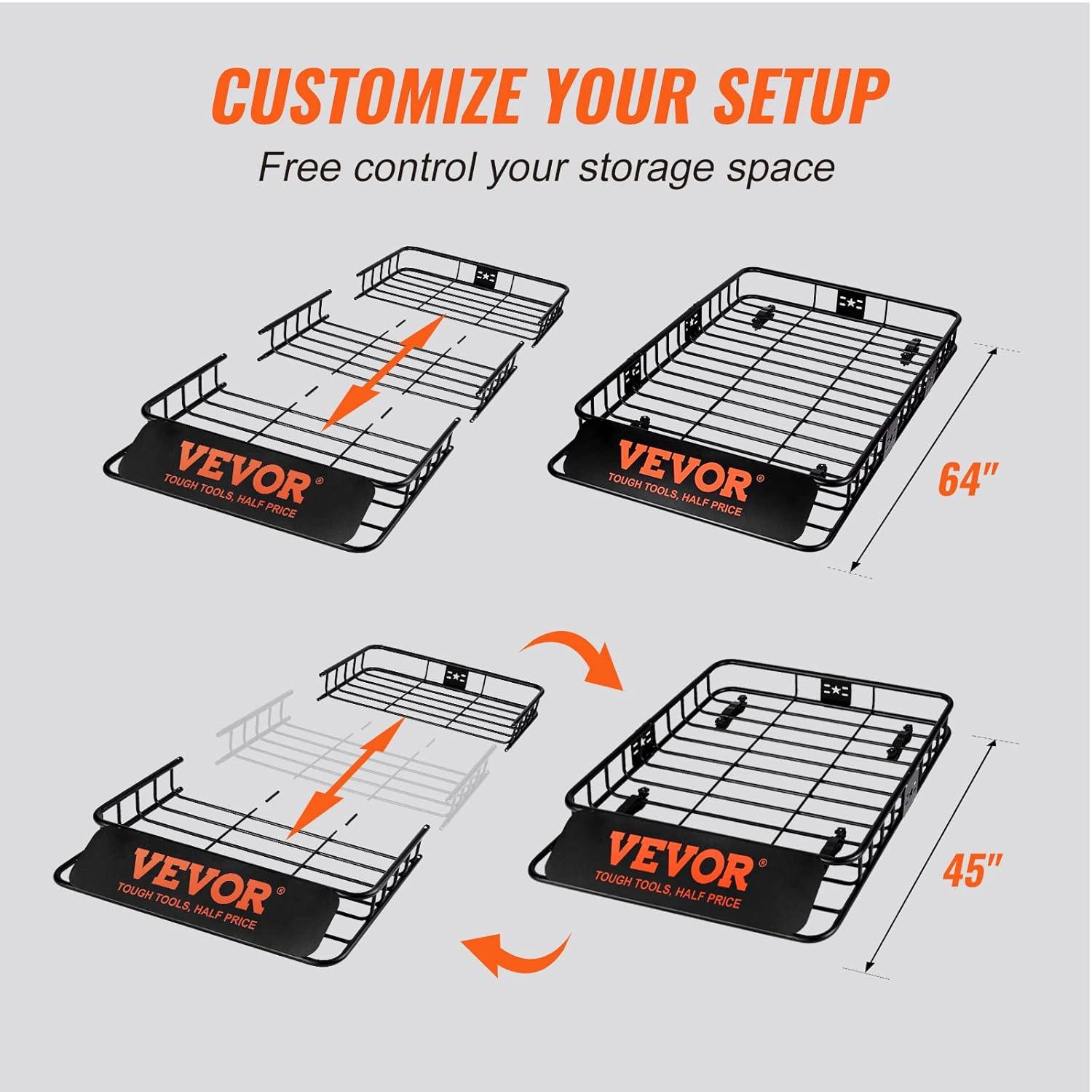 CUSTOMIZE YOUR SETUP

Free control your storage space

VEVOR®
TOUGH TOOLS, HALF PRICE

VEVOR®
TOUGH TOOLS, HALF PRICE

64"

VEVOR®
TOUGH TOOLS, HALF PRICE

VEVOR®
TOUGH TOOLS, HALF PRICE

45"