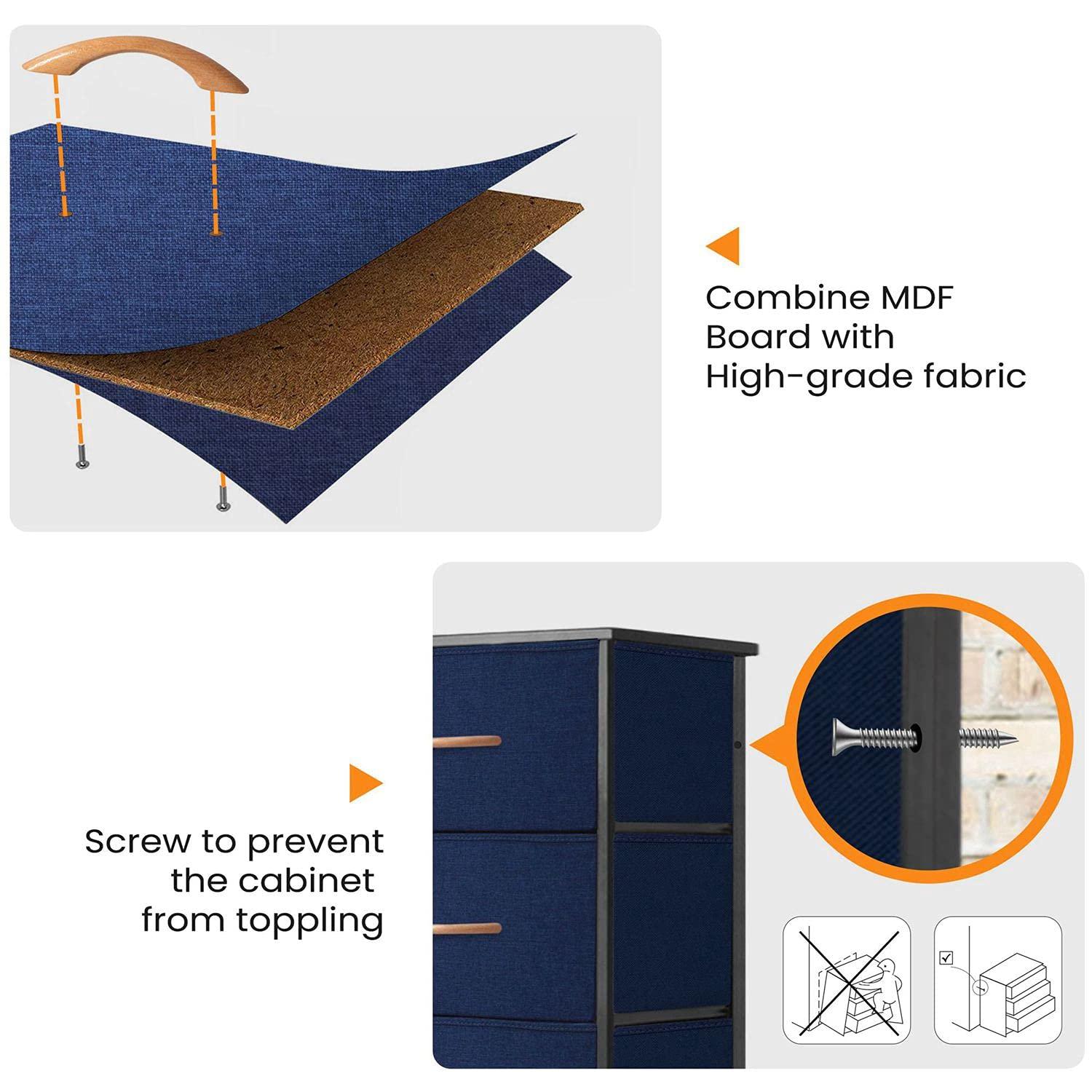 Combine MDF Board with High-grade fabric

Screw to prevent the cabinet from toppling