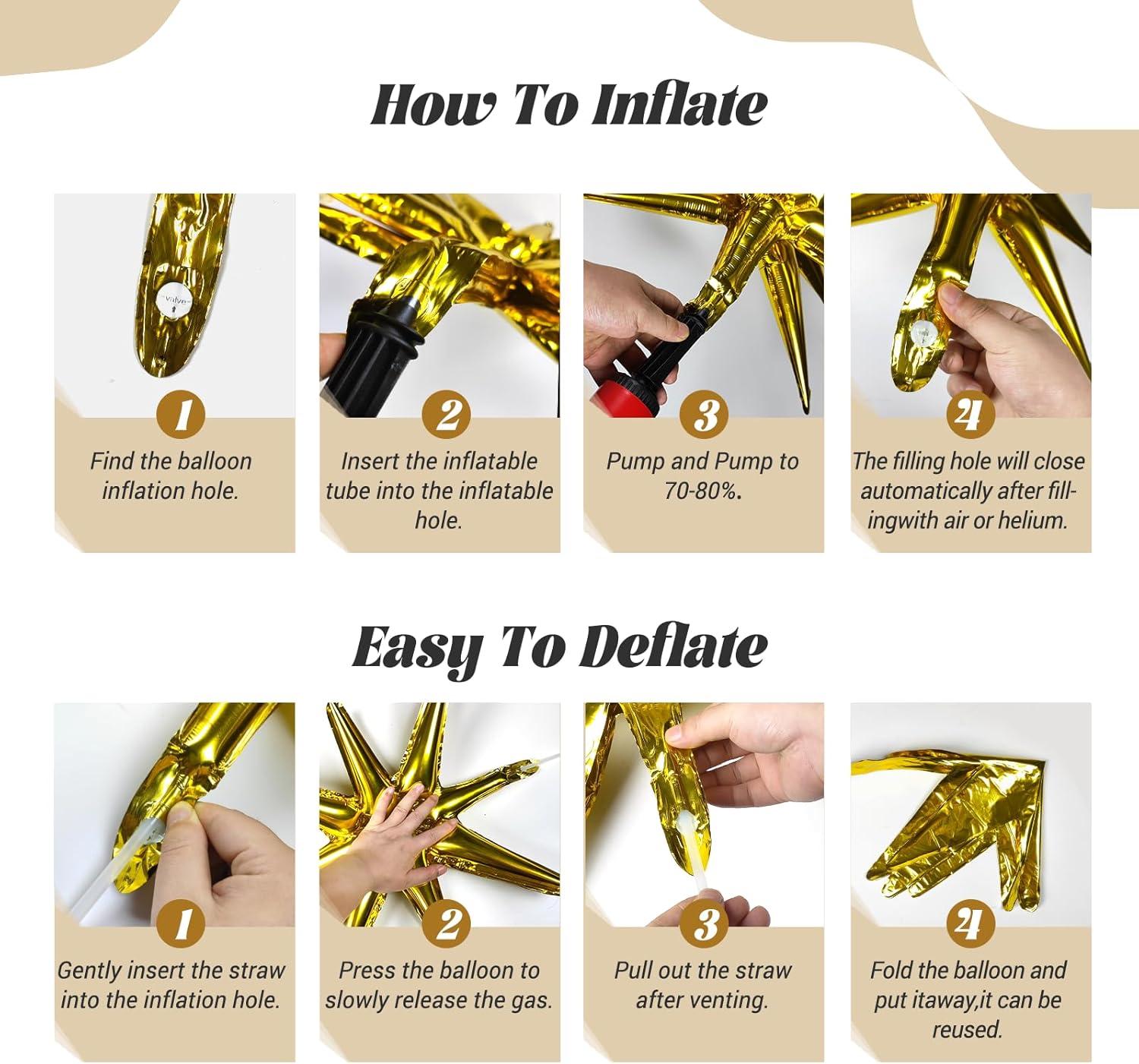 How To Inflate

valve

1
Find the balloon inflation hole.

2
Insert the inflatable tube into the inflatable hole.

3
Pump and Pump to 70-80%.

4
The filling hole will close automatically after fillingwith air or helium.

Easy To Deflate

1
Gently insert the straw into the inflation hole.

2
Press the balloon to slowly release the gas.

3
Pull out the straw after venting.

4
Fold the balloon and put itaway,it can be reused.