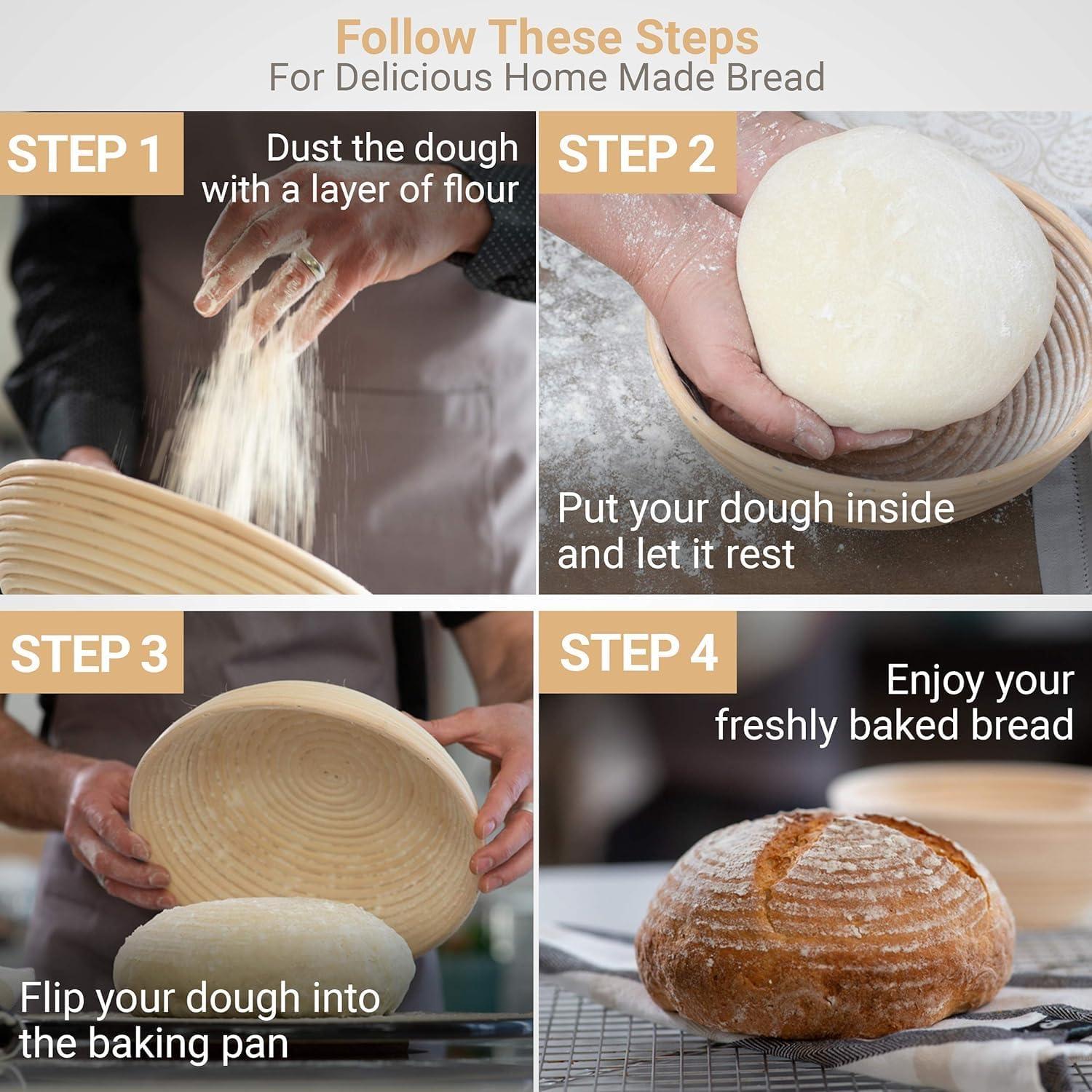 Follow These Steps
For Delicious Home Made Bread

STEP 1
Dust the dough with a layer of flour

STEP 2
Put your dough inside and let it rest

STEP 3
Flip your dough into the baking pan

STEP 4
Enjoy your freshly baked bread