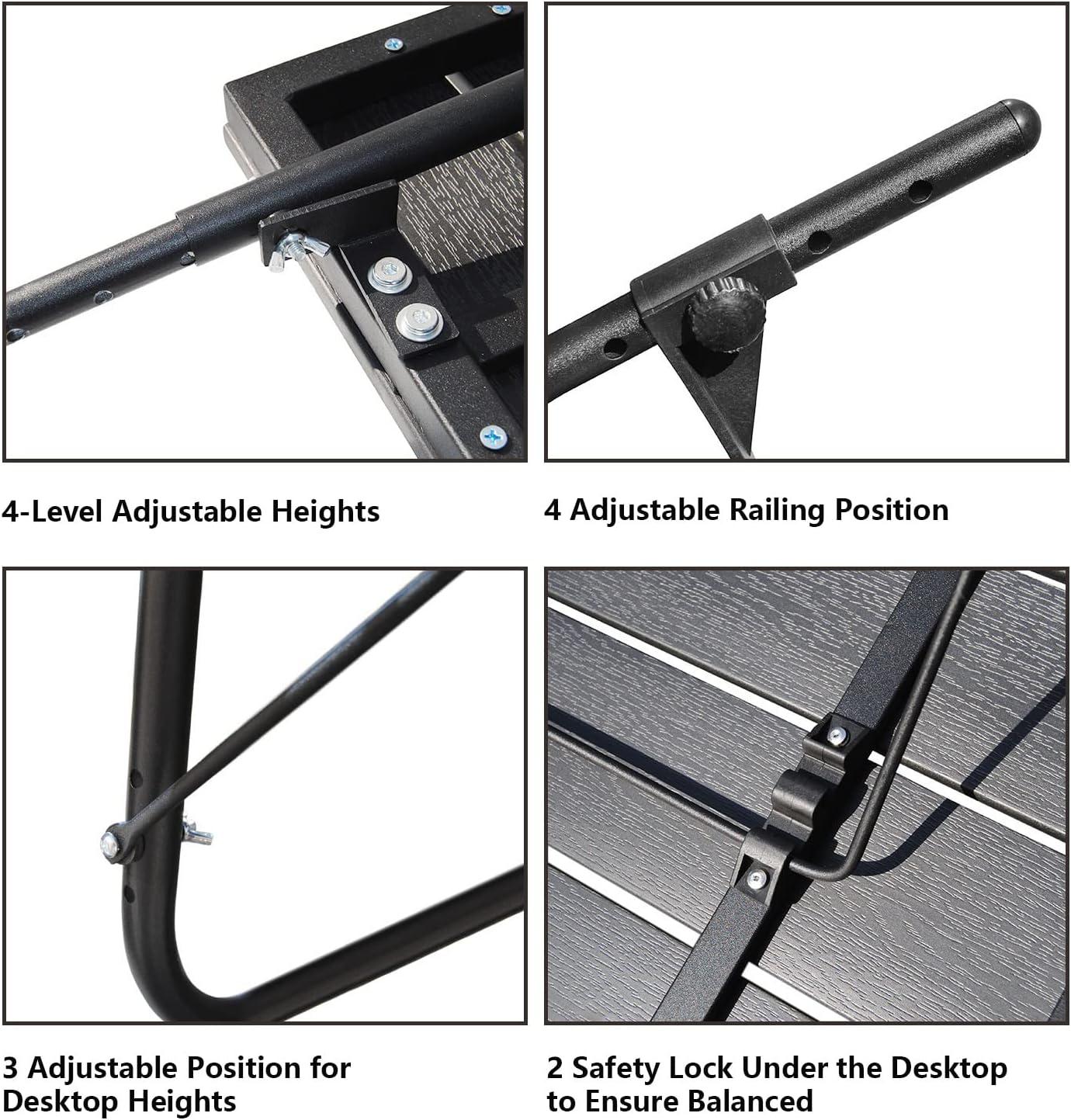 4-Level Adjustable Heights

4 Adjustable Railing Position

3 Adjustable Position for Desktop Heights

2 Safety Lock Under the Desktop to Ensure Balanced