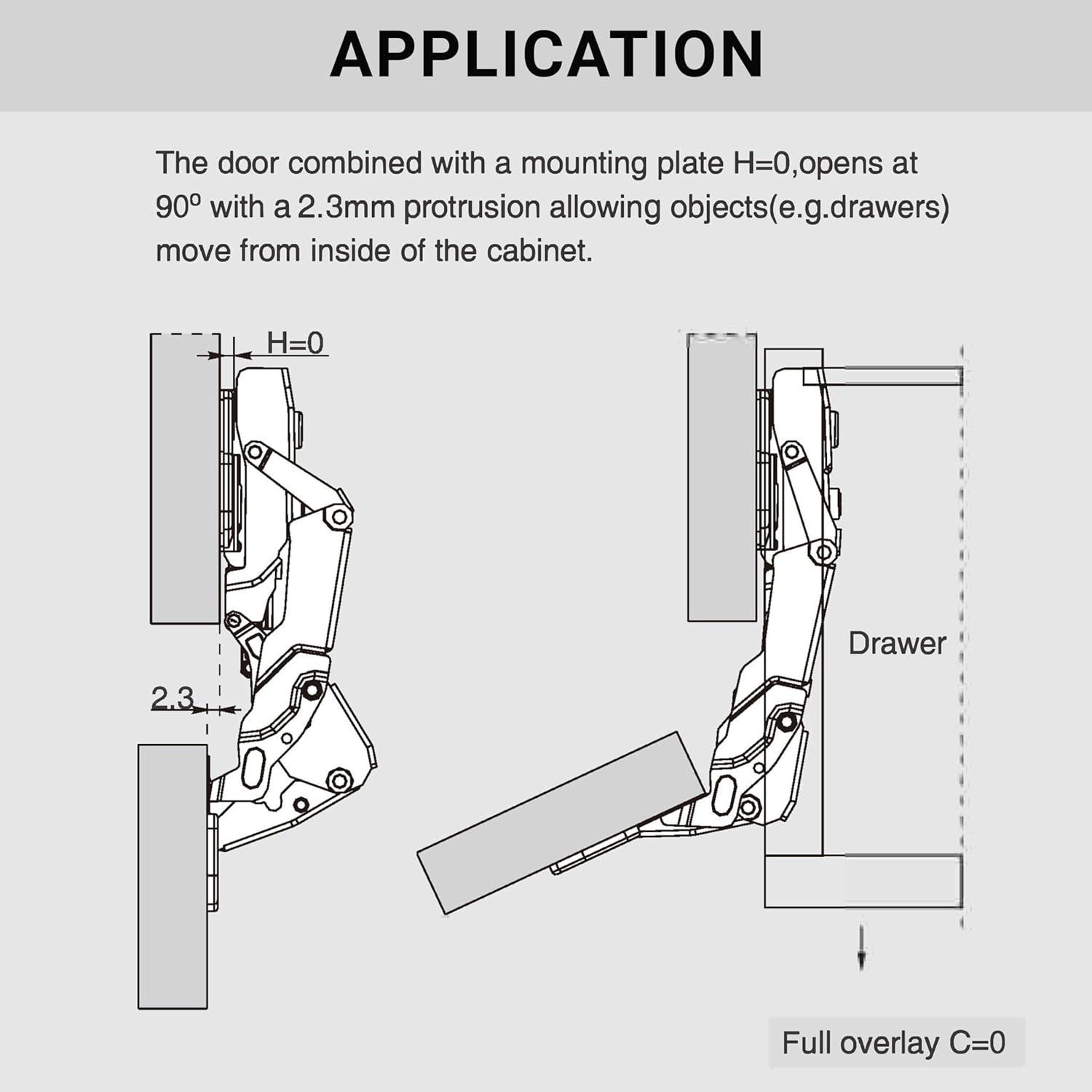 APPLICATION

The door combined with a mounting plate H=0,opens at 90º with a 2.3mm protrusion allowing objects(e.g.drawers) move from inside of the cabinet.

H=0

2.3

Drawer

Full overlay C=0