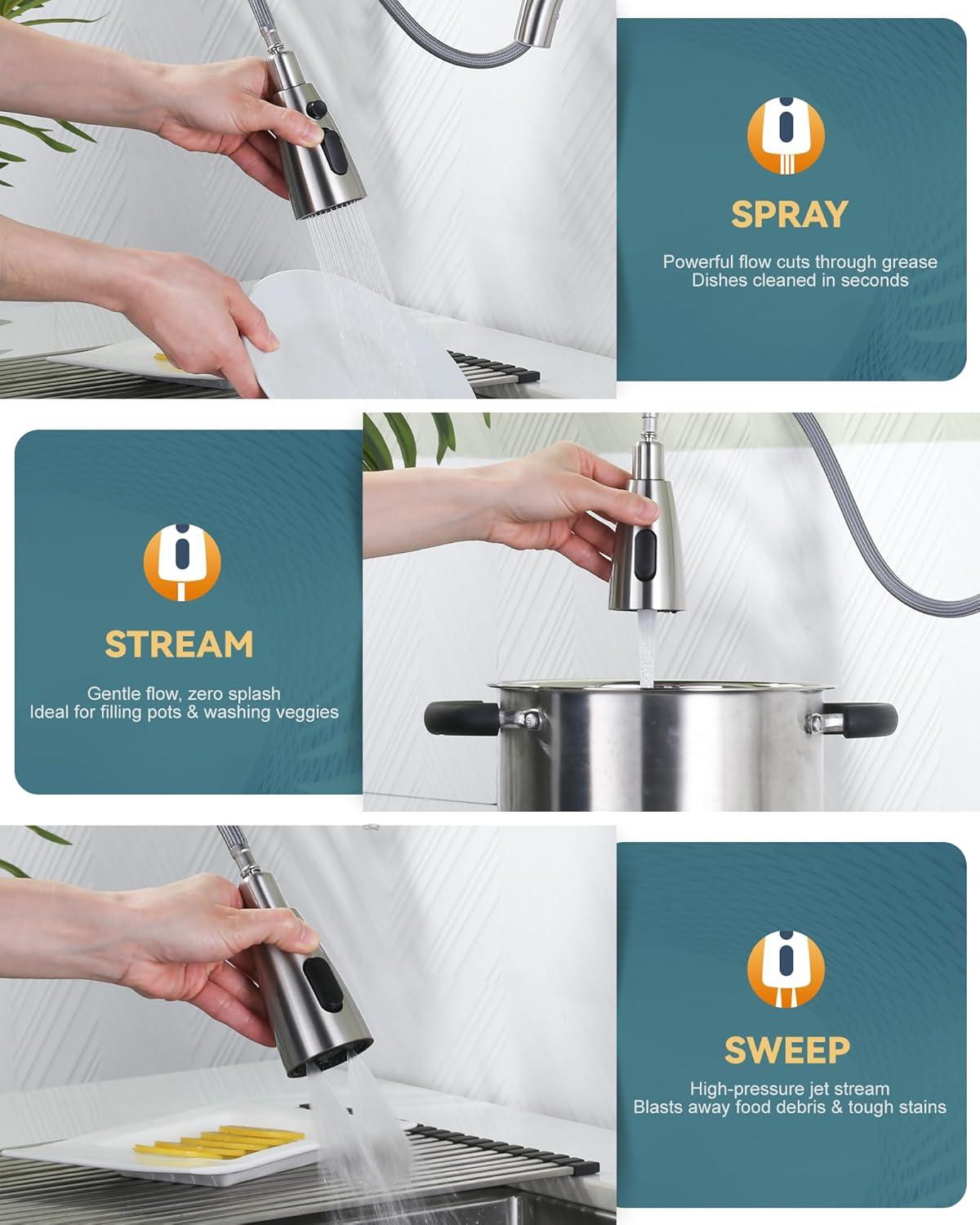 SPRAY

Powerful flow cuts through grease
Dishes cleaned in seconds

STREAM

Gentle flow, zero splash
Ideal for filling pots & washing veggies

SWEEP

High-pressure jet stream
Blasts away food debris & tough stains