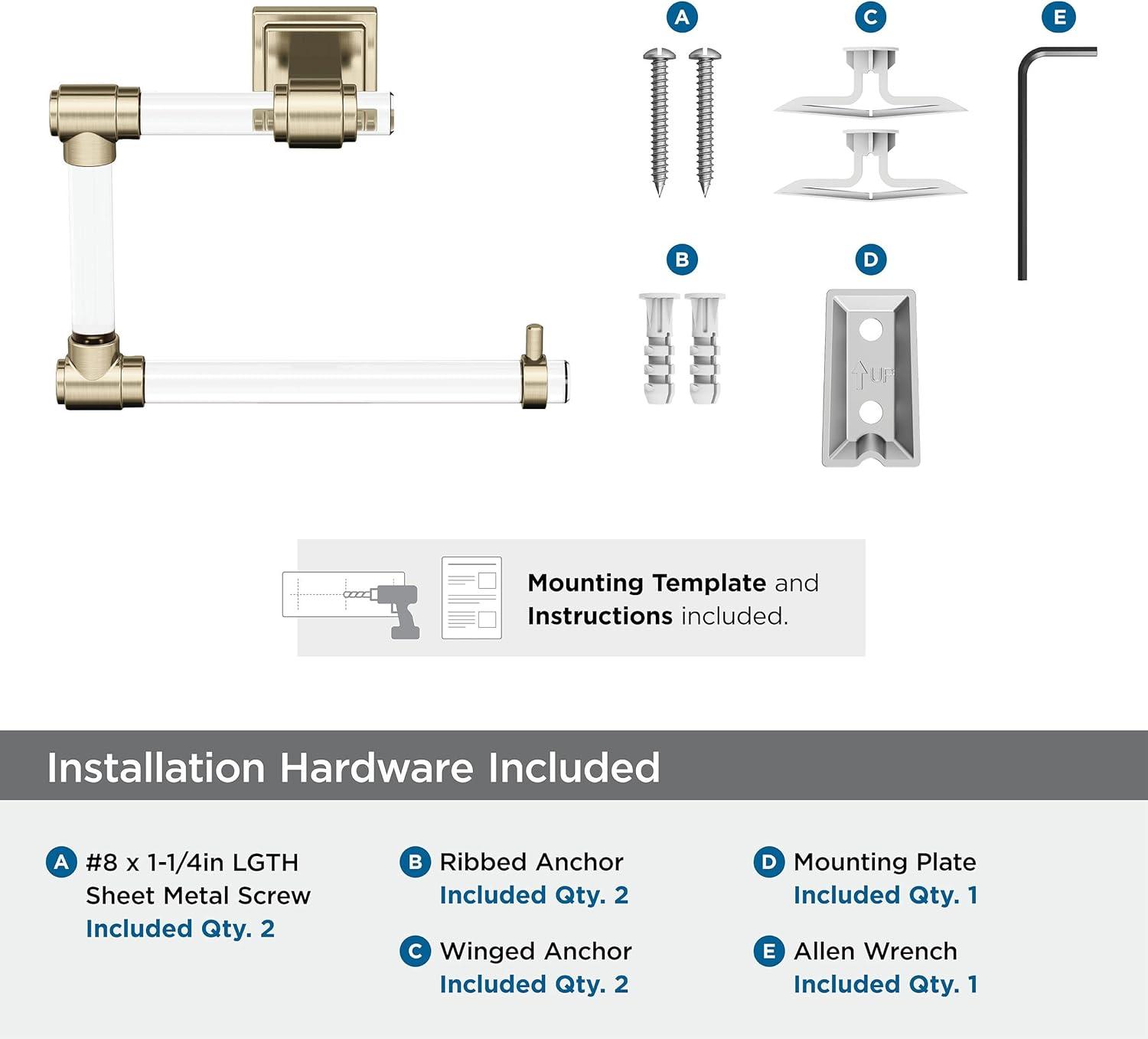 A

C

E

B

D

UP

Mounting Template and Instructions included.

Installation Hardware Included

A #8 x 1-1/4in LGTH Sheet Metal Screw Included Qty. 2

B Ribbed Anchor Included Qty. 2

C Winged Anchor Included Qty. 2

D Mounting Plate Included Qty. 1

E Allen Wrench Included Qty. 1