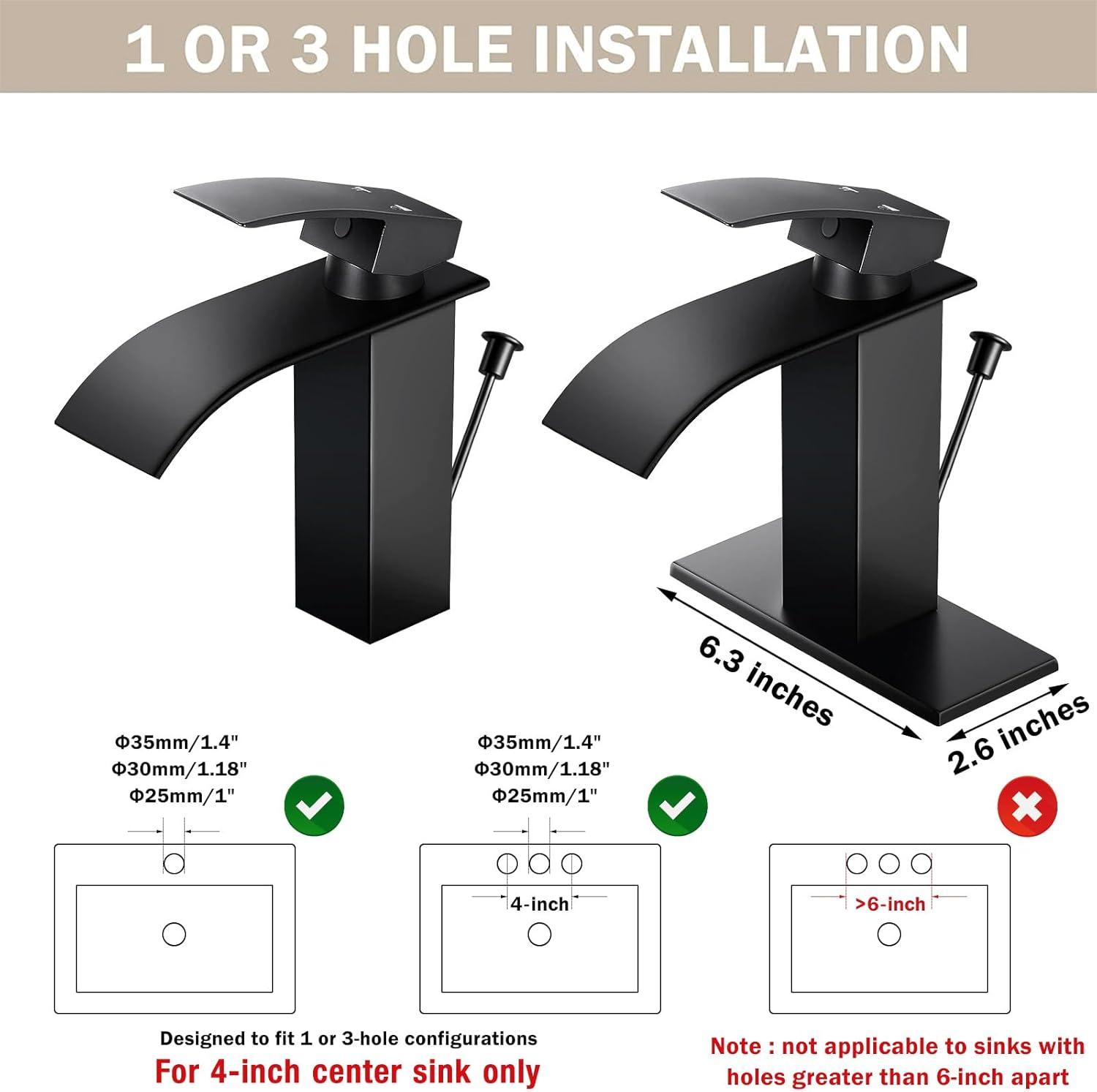 1 OR 3 HOLE INSTALLATION

6.3 inches

2.6 inches

Φ35mm/1.4"
Φ30mm/1.18"
Φ25mm/1"

Φ35mm/1.4"
Φ30mm/1.18"
Φ25mm/1"

4-inch

>6-inch

Designed to fit 1 or 3-hole configurations
For 4-inch center sink only

Note : not applicable to sinks with holes greater than 6-inch apart