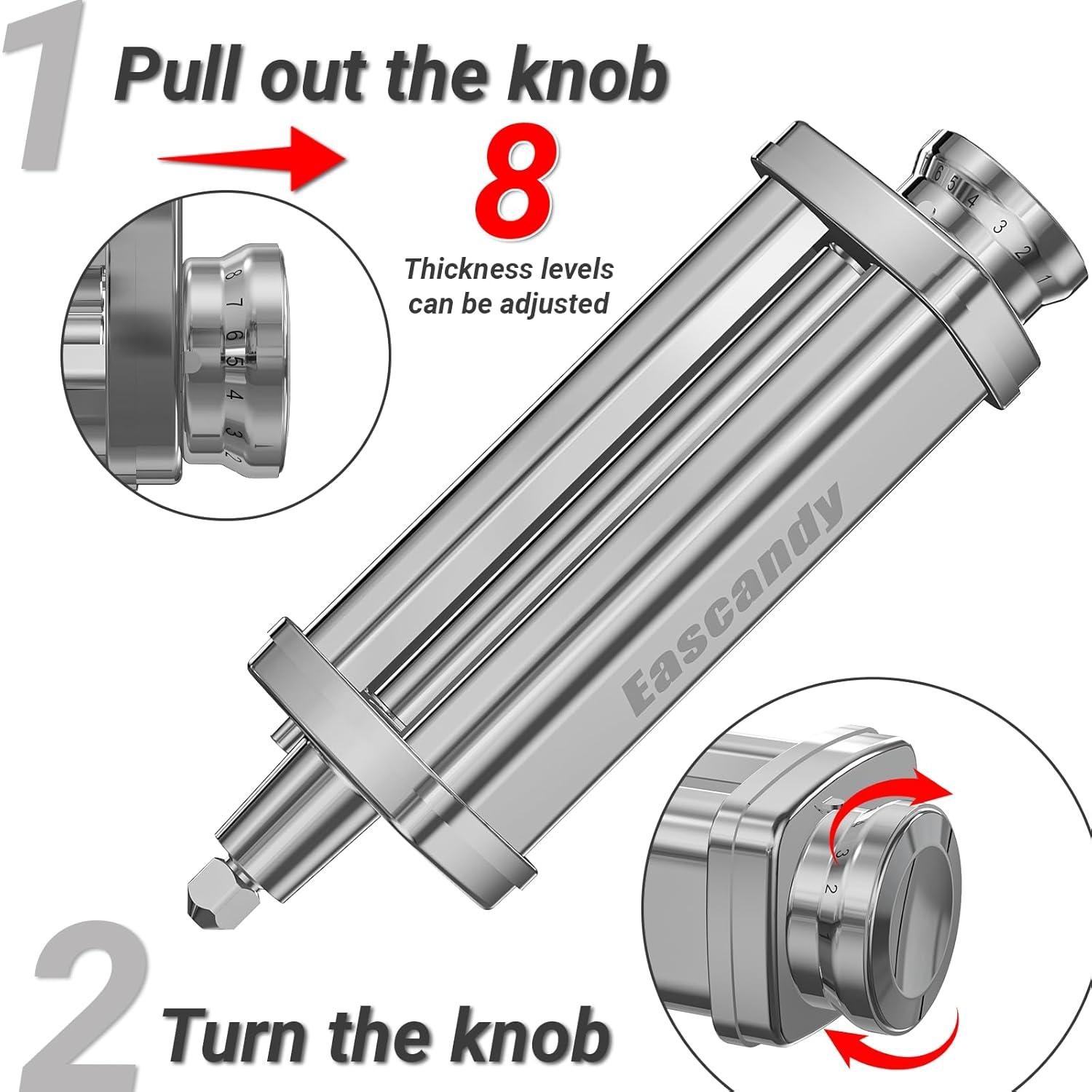 1 Pull out the knob

8

Thickness levels can be adjusted

8 7 6 5 4 3 2

6 5 4 3 2 1

Eascandy

3 2

2 Turn the knob