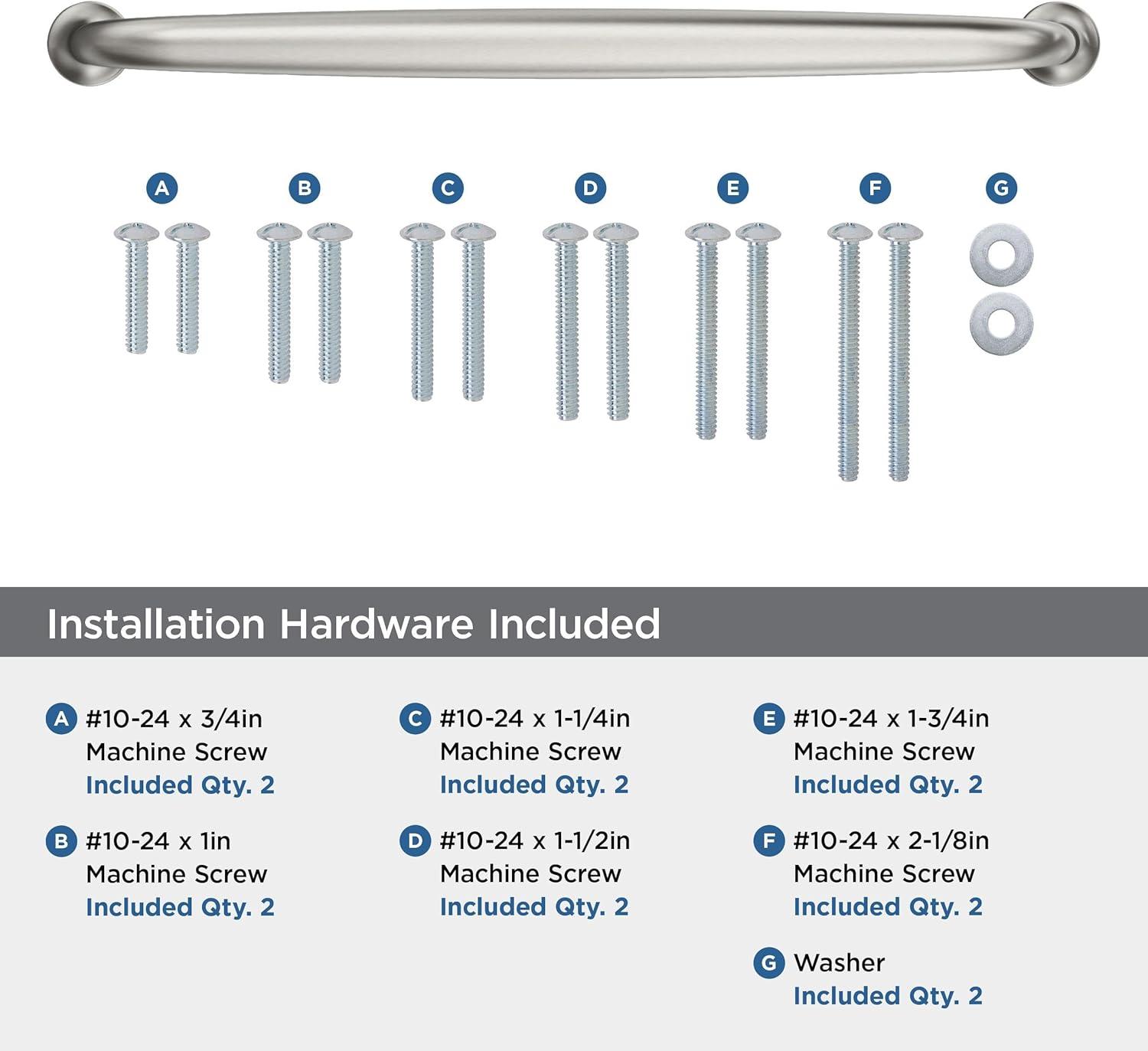 A B C D E F G

Installation Hardware Included

A #10-24 x 3/4in Machine Screw
Included Qty. 2

B #10-24 x 1in Machine Screw
Included Qty. 2

C #10-24 x 1-1/4in Machine Screw
Included Qty. 2

D #10-24 x 1-1/2in Machine Screw
Included Qty. 2

E #10-24 x 1-3/4in Machine Screw
Included Qty. 2

F #10-24 x 2-1/8in Machine Screw
Included Qty. 2

G Washer
Included Qty. 2