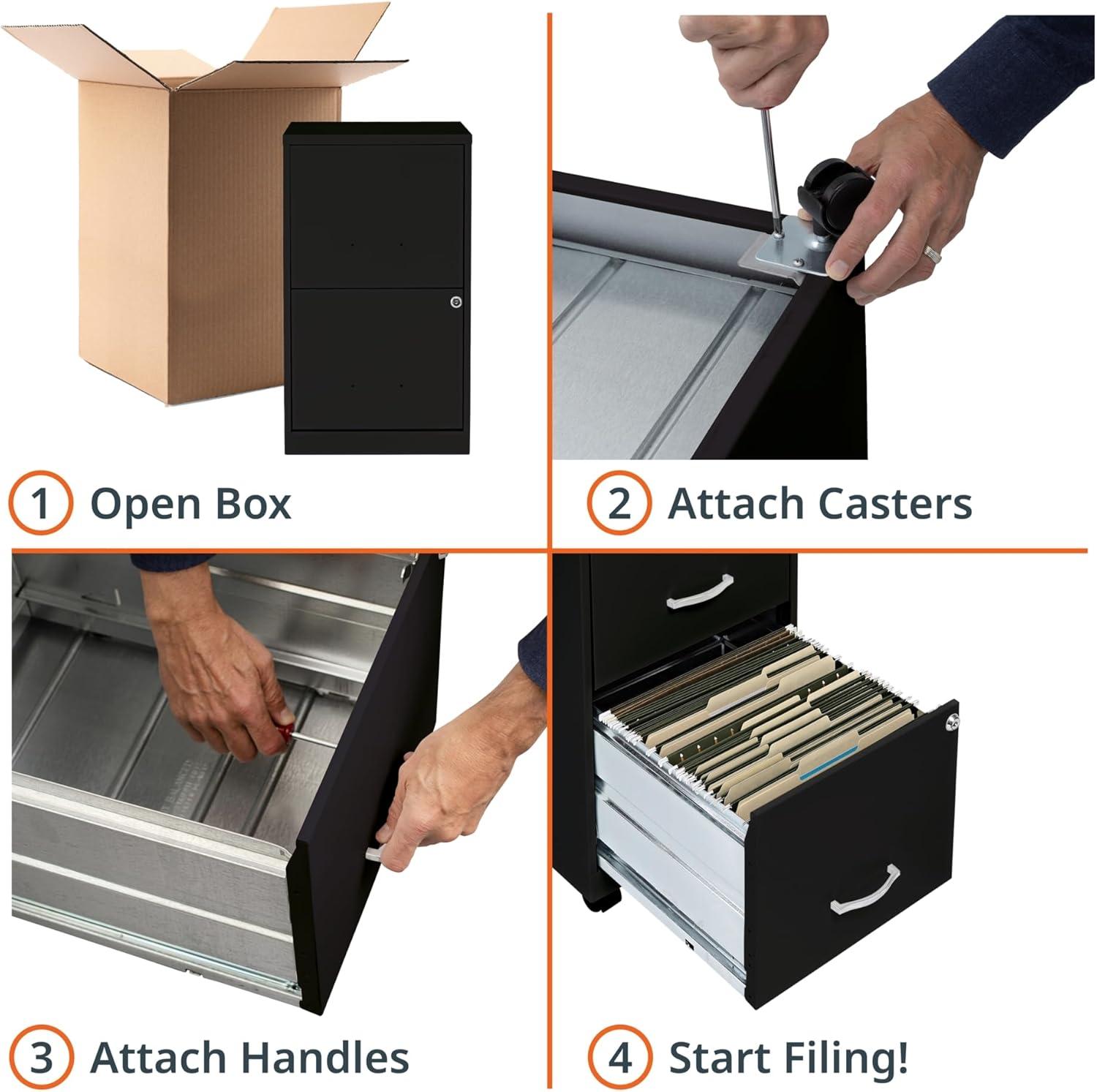 1 Open Box

2 Attach Casters

3 Attach Handles

4 Start Filing!