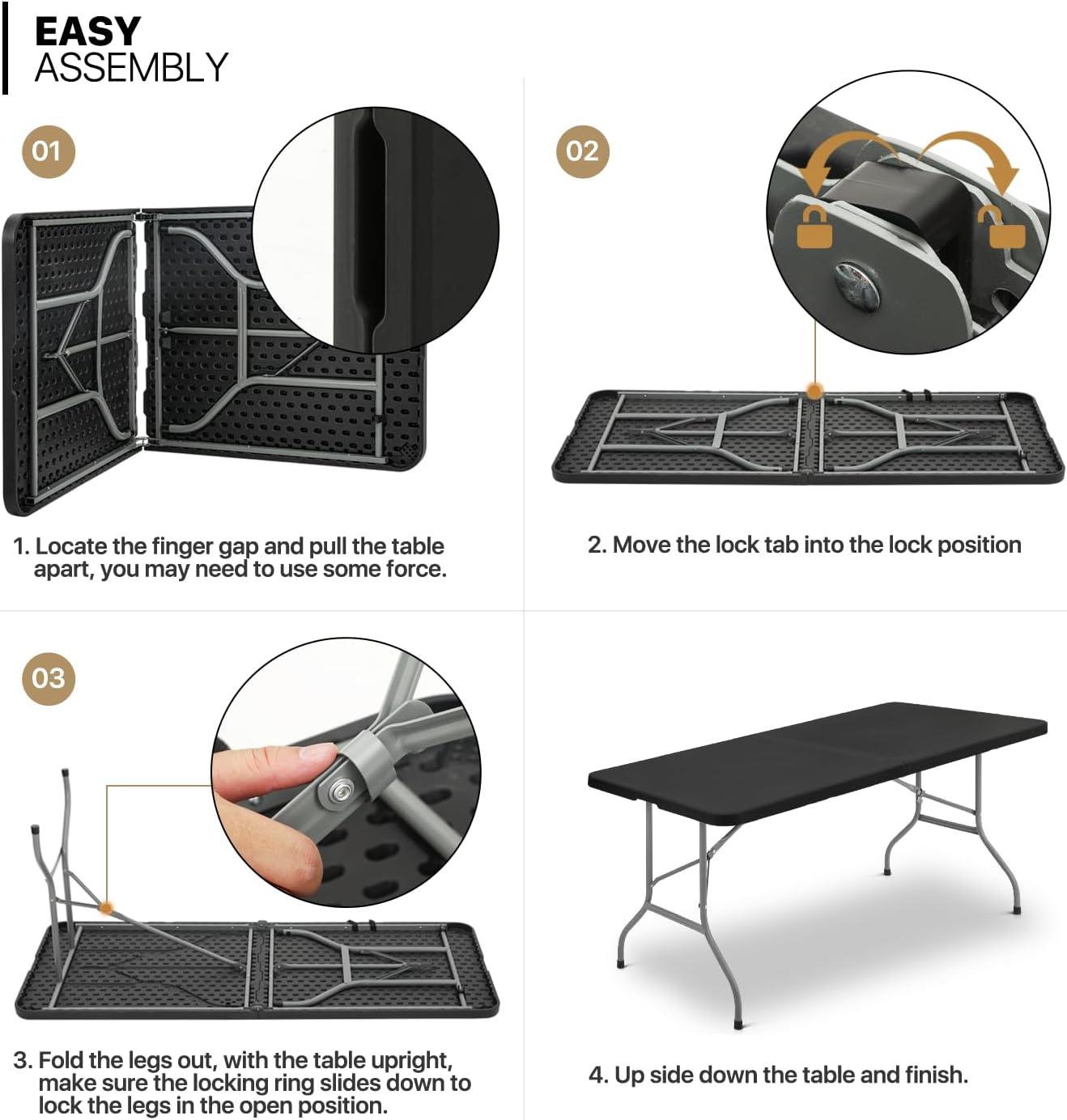 EASY
ASSEMBLY

01

1. Locate the finger gap and pull the table apart, you may need to use some force.

02

2. Move the lock tab into the lock position

03

3. Fold the legs out, with the table upright, make sure the locking ring slides down to lock the legs in the open position.

4. Up side down the table and finish.