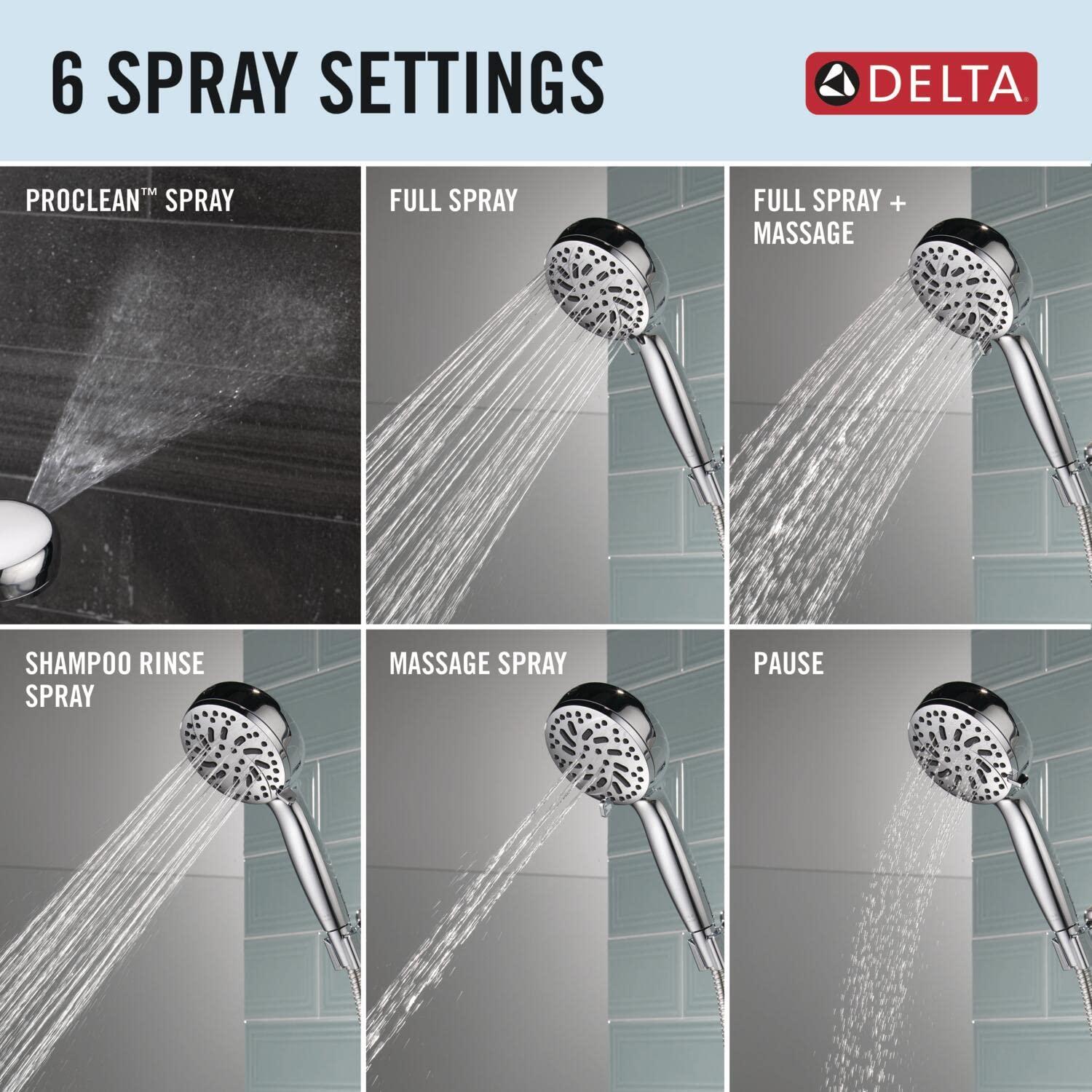 6 SPRAY SETTINGS

DELTA

PROCLEAN™ SPRAY

FULL SPRAY

FULL SPRAY + MASSAGE

SHAMPOO RINSE SPRAY

MASSAGE SPRAY

PAUSE