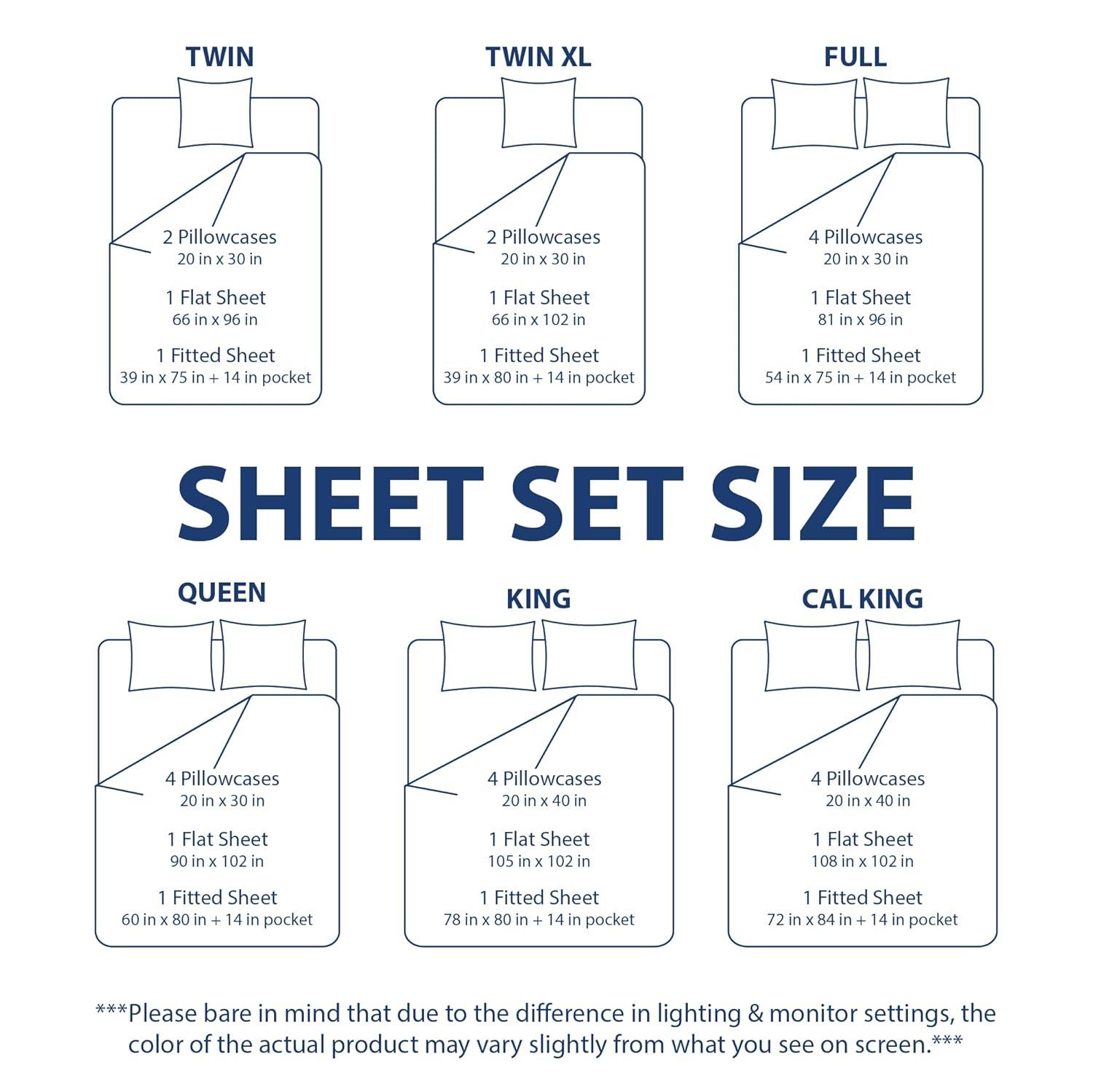 TWIN

2 Pillowcases
20 in x 30 in

1 Flat Sheet
66 in x 96 in

1 Fitted Sheet
39 in x 75 in + 14 in pocket

TWIN XL

2 Pillowcases
20 in x 30 in

1 Flat Sheet
66 in x 102 in

1 Fitted Sheet
39 in x 80 in + 14 in pocket

FULL

4 Pillowcases
20 in x 30 in

1 Flat Sheet
81 in x 96 in

1 Fitted Sheet
54 in x 75 in + 14 in pocket

SHEET SET SIZE

QUEEN

4 Pillowcases
20 in x 30 in

1 Flat Sheet
90 in x 102 in

1 Fitted Sheet
60 in x 80 in + 14 in pocket

KING

4 Pillowcases
20 in x 40 in

1 Flat Sheet
105 in x 102 in

1 Fitted Sheet
78 in x 80 in + 14 in pocket

CAL KING

4 Pillowcases
20 in x 40 in

1 Flat Sheet
108 in x 102 in

1 Fitted Sheet
72 in x 84 in + 14 in pocket

***Please bare in mind that due to the difference in lighting & monitor settings, the color of the actual product may vary slightly from what you see on screen.***