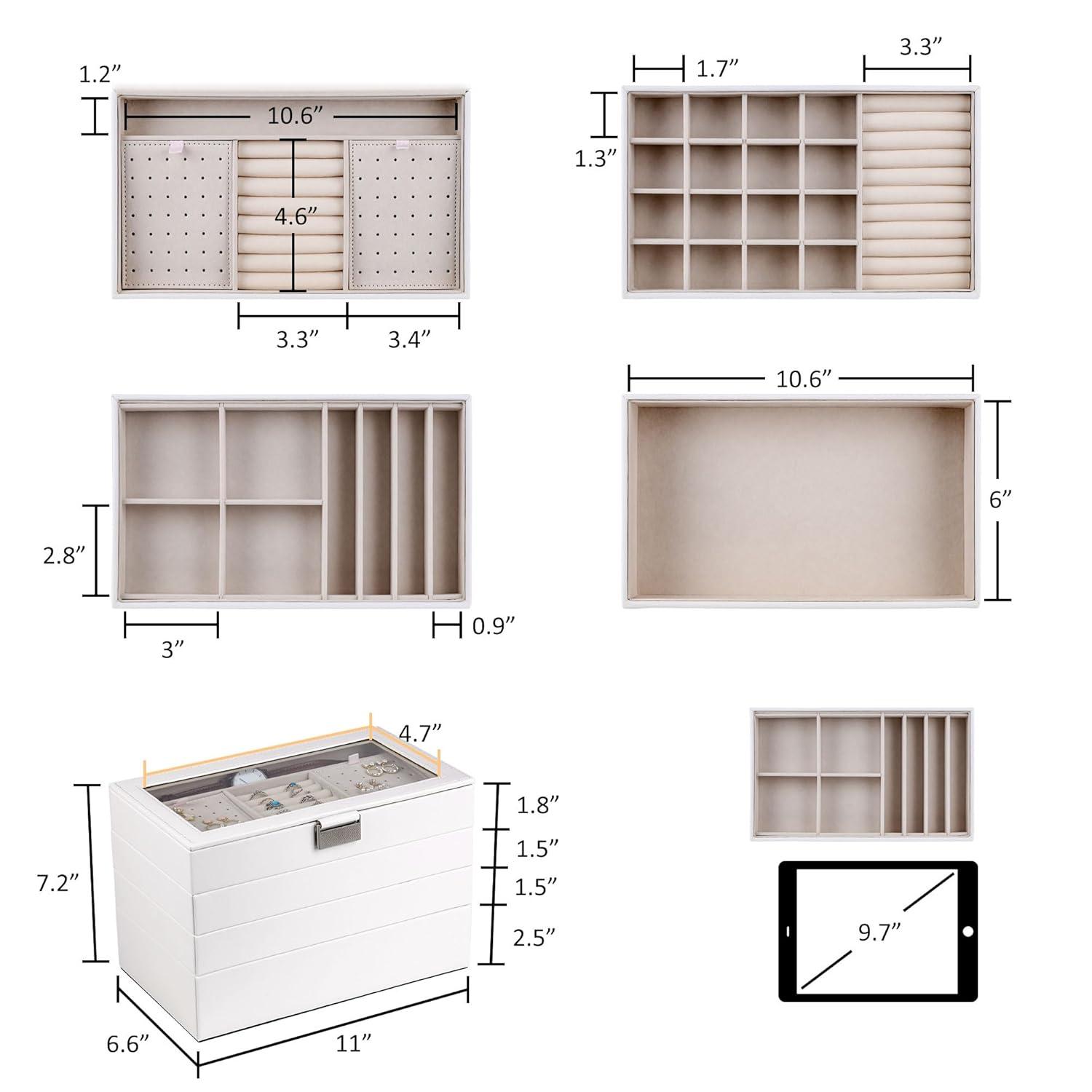 1.2”
10.6”
4.6”
3.3”
3.4”

1.7”
3.3”
1.3”

2.8”
3”
0.9”

10.6”
6”

4.7”
7.2”
1.8”
1.5”
1.5”
2.5”
6.6”
11”

9.7”