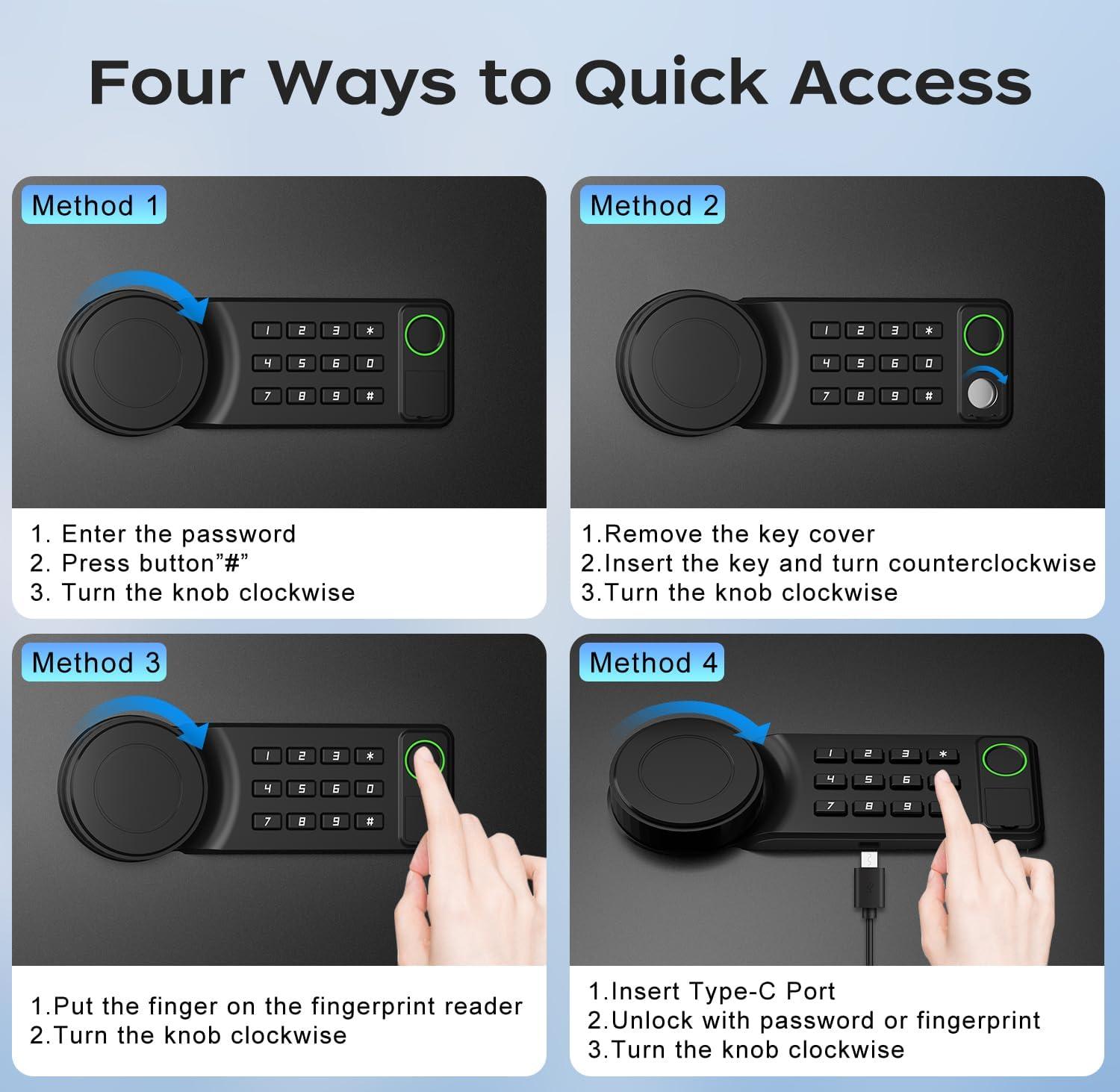 Four Ways to Quick Access

Method 1

1 2 3 *
4 5 6 0
7 8 9 #

1. Enter the password
2. Press button"#"
3. Turn the knob clockwise

Method 2

1 2 3 *
4 5 6 0
7 8 9 #

1.Remove the key cover
2.Insert the key and turn counterclockwise
3.Turn the knob clockwise

Method 3

1 2 3 *
4 5 6 0
7 8 9 #

1.Put the finger on the fingerprint reader
2.Turn the knob clockwise

Method 4

1 2 3 *
4 5 6
7 8 9

1.Insert Type-C Port
2.Unlock with password or fingerprint
3.Turn the knob clockwise