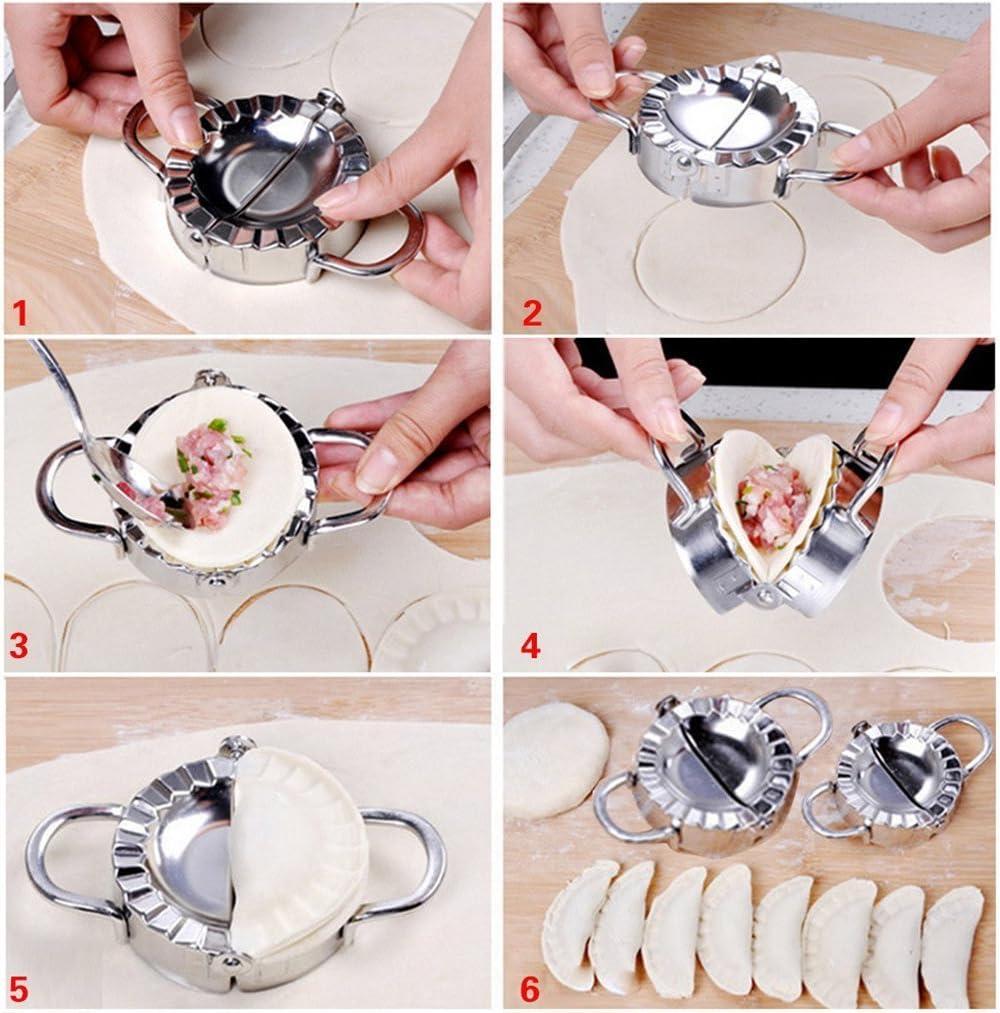 1
2
3
4
5
6