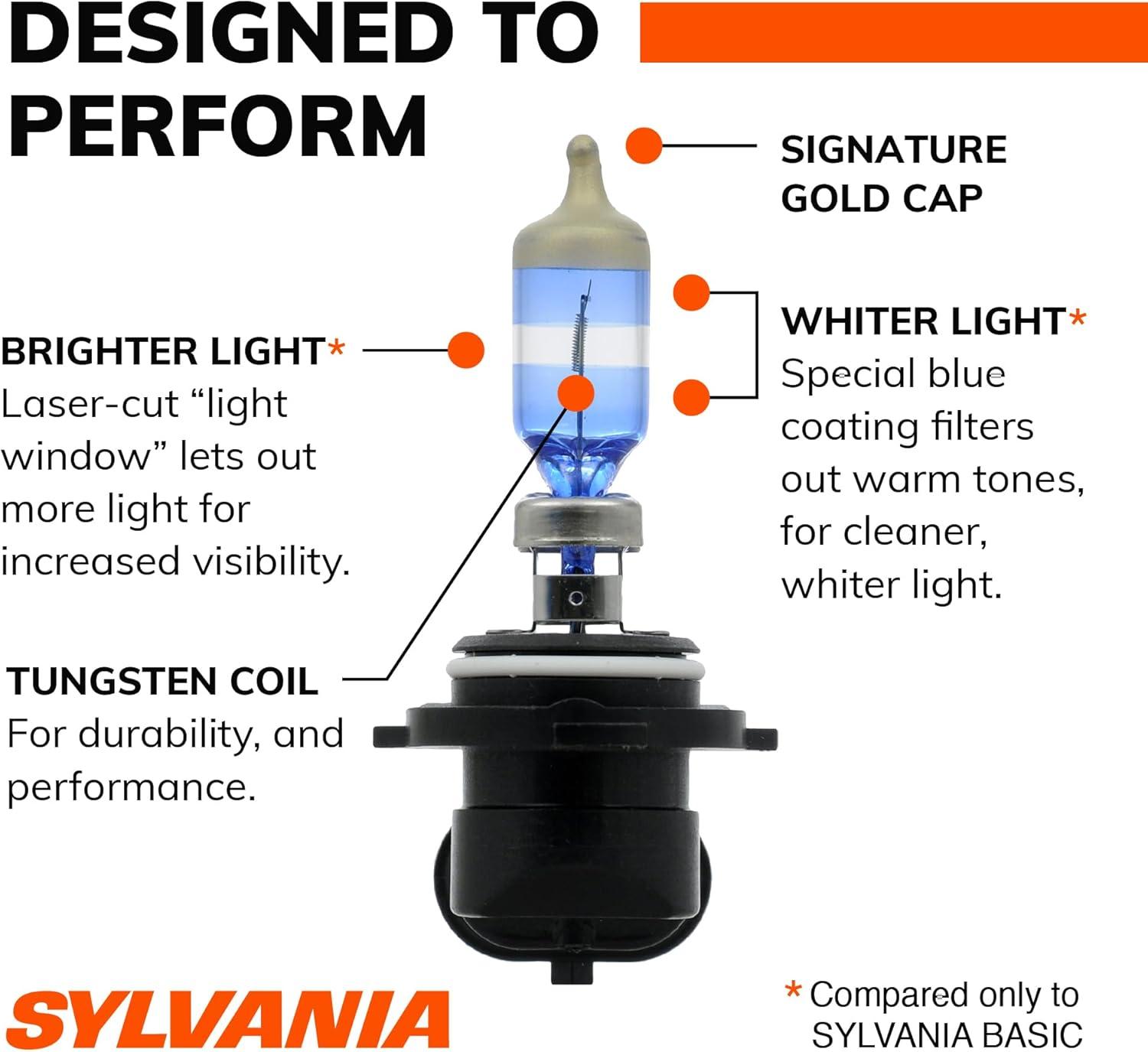 DESIGNED TO PERFORM

SIGNATURE GOLD CAP

BRIGHTER LIGHT*
Laser-cut “light window” lets out more light for increased visibility.

WHITER LIGHT*
Special blue coating filters out warm tones, for cleaner, whiter light.

TUNGSTEN COIL
For durability, and performance.

SYLVANIA

* Compared only to SYLVANIA BASIC