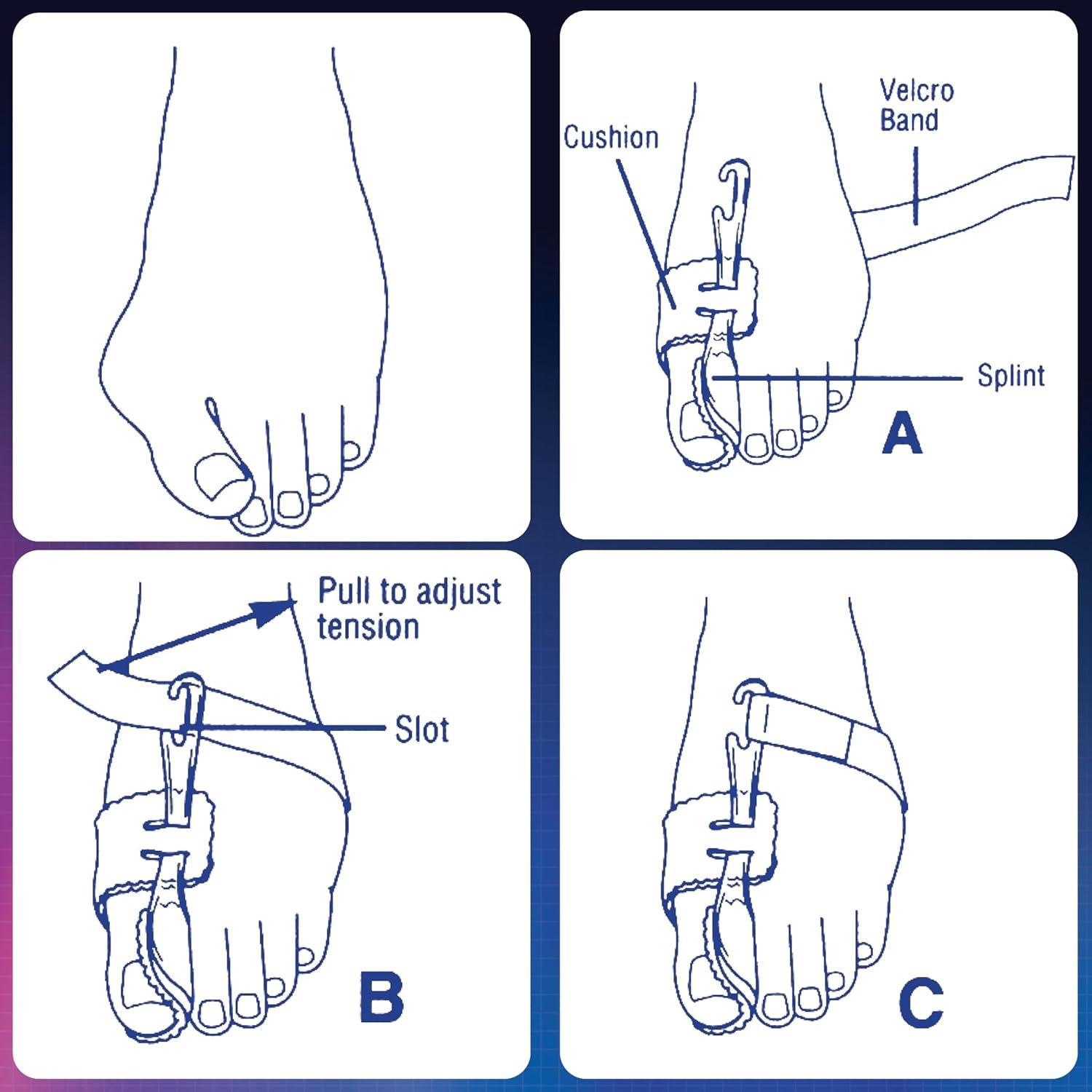 Cushion

Velcro Band

Splint

A

Pull to adjust tension

Slot

B

C