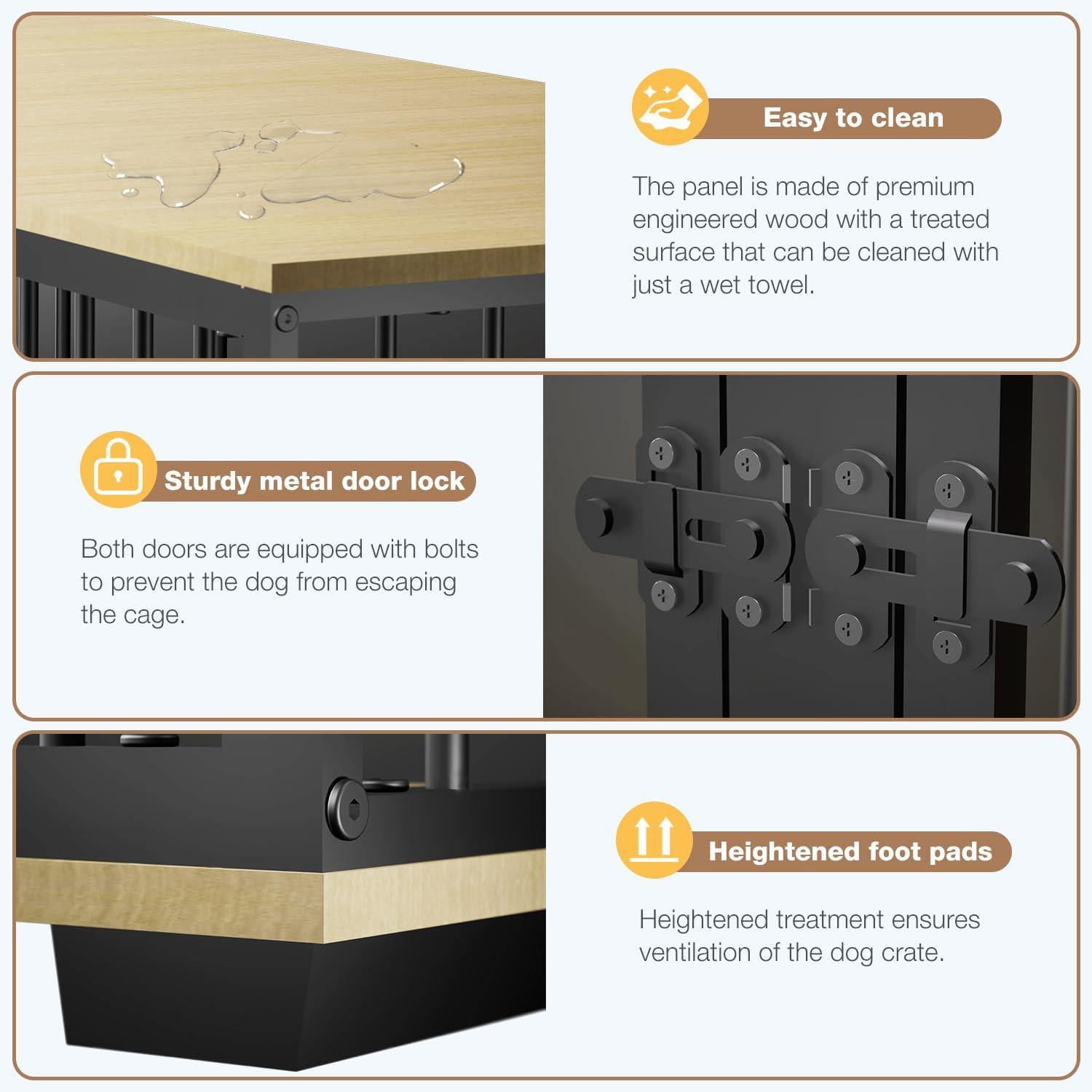 Easy to clean

The panel is made of premium engineered wood with a treated surface that can be cleaned with just a wet towel.

Sturdy metal door lock

Both doors are equipped with bolts to prevent the dog from escaping the cage.

Heightened foot pads

Heightened treatment ensures ventilation of the dog crate.