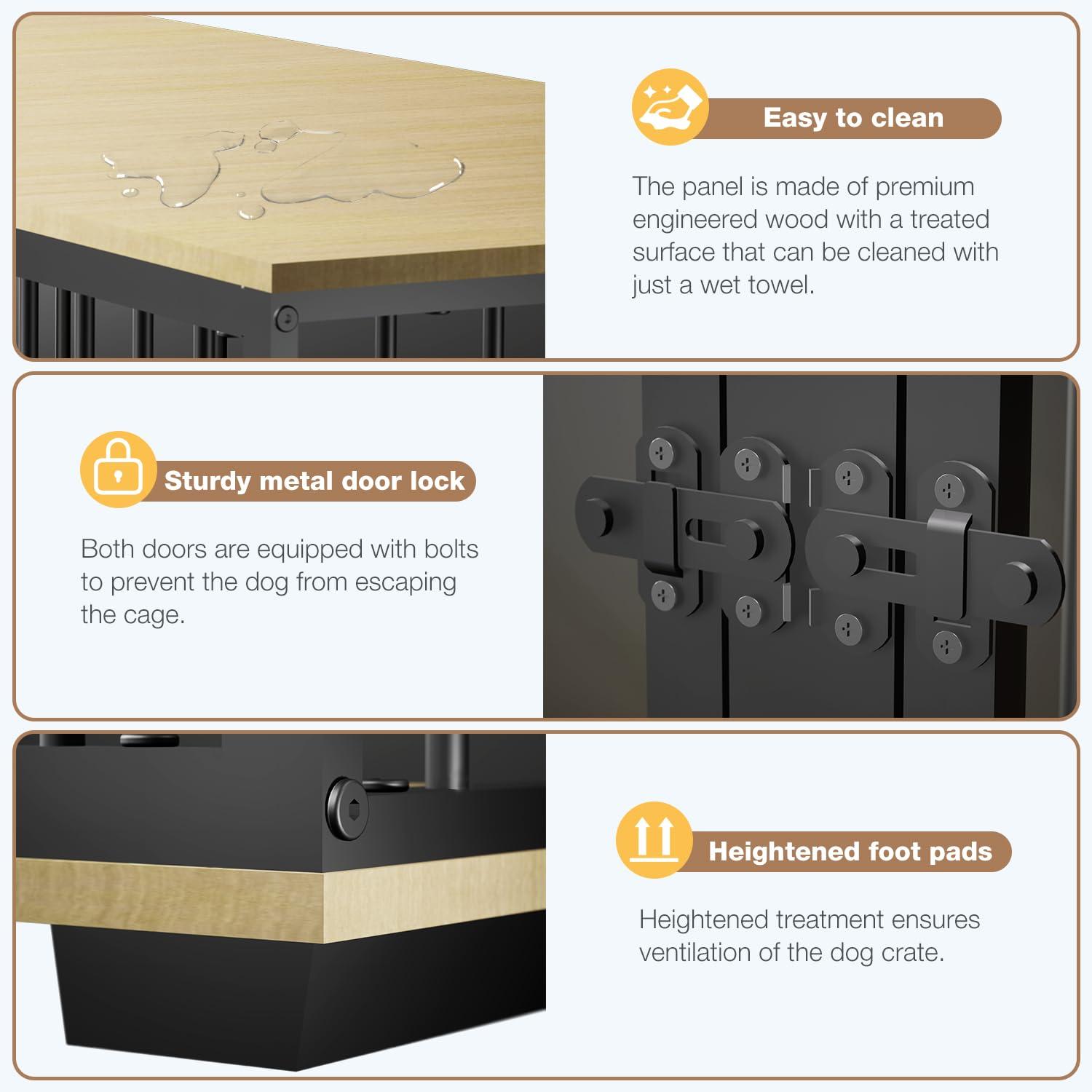 Easy to clean

The panel is made of premium engineered wood with a treated surface that can be cleaned with just a wet towel.

Sturdy metal door lock

Both doors are equipped with bolts to prevent the dog from escaping the cage.

Heightened foot pads

Heightened treatment ensures ventilation of the dog crate.