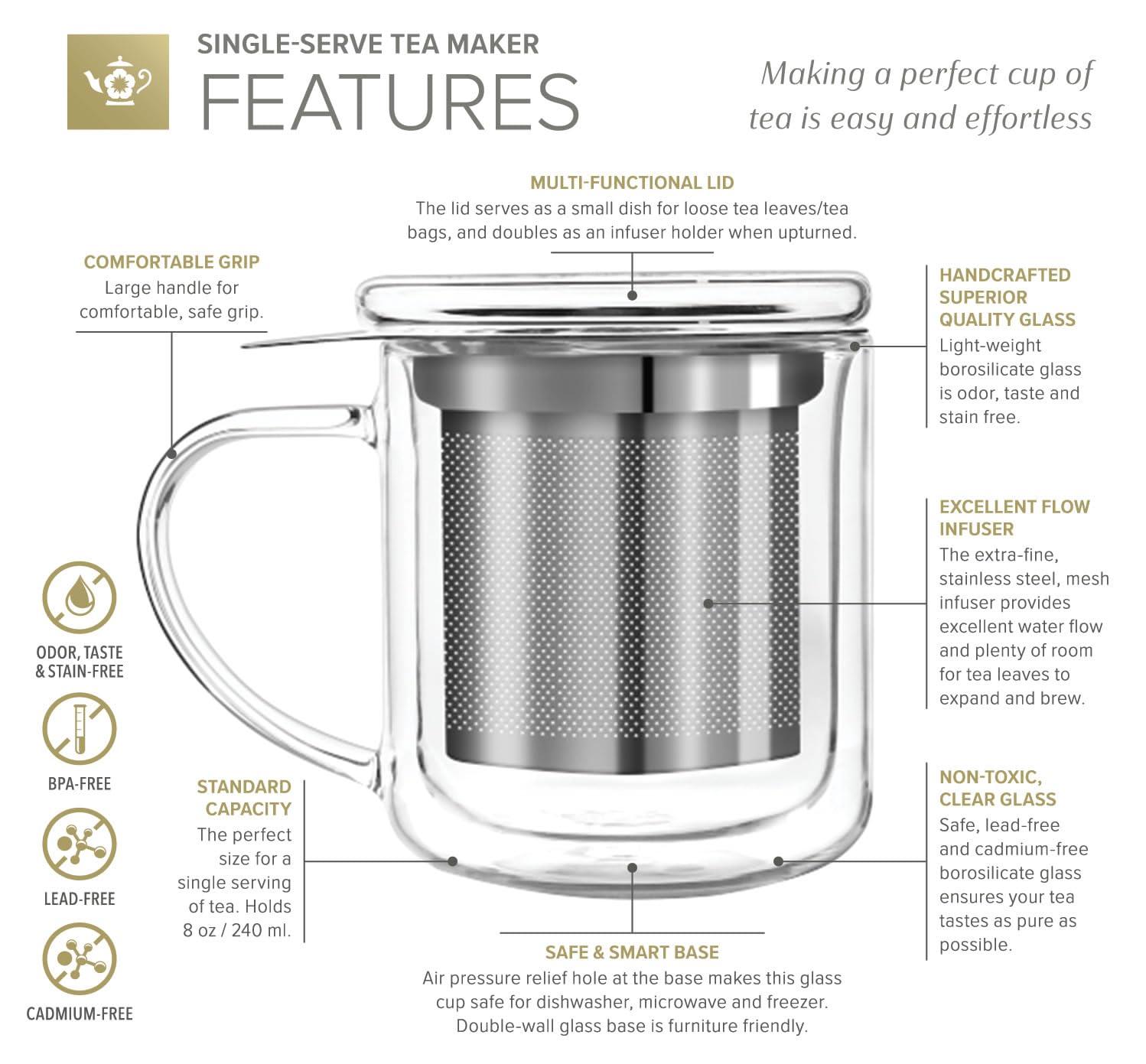 SINGLE-SERVE TEA MAKER
FEATURES

Making a perfect cup of tea is easy and effortless

MULTI-FUNCTIONAL LID
The lid serves as a small dish for loose tea leaves/tea bags, and doubles as an infuser holder when upturned.

COMFORTABLE GRIP
Large handle for comfortable, safe grip.

HANDCRAFTED SUPERIOR QUALITY GLASS
Light-weight borosilicate glass is odor, taste and stain free.

EXCELLENT FLOW INFUSER
The extra-fine, stainless steel, mesh infuser provides excellent water flow and plenty of room for tea leaves to expand and brew.

ODOR, TASTE & STAIN-FREE

BPA-FREE

LEAD-FREE

CADMIUM-FREE

STANDARD CAPACITY
The perfect size for a single serving of tea. Holds 8 oz / 240 ml.

NON-TOXIC, CLEAR GLASS
Safe, lead-free and cadmium-free borosilicate glass ensures your tea tastes as pure as possible.

SAFE & SMART BASE
Air pressure relief hole at the base makes this glass cup safe for dishwasher, microwave and freezer. Double-wall glass base is furniture friendly.