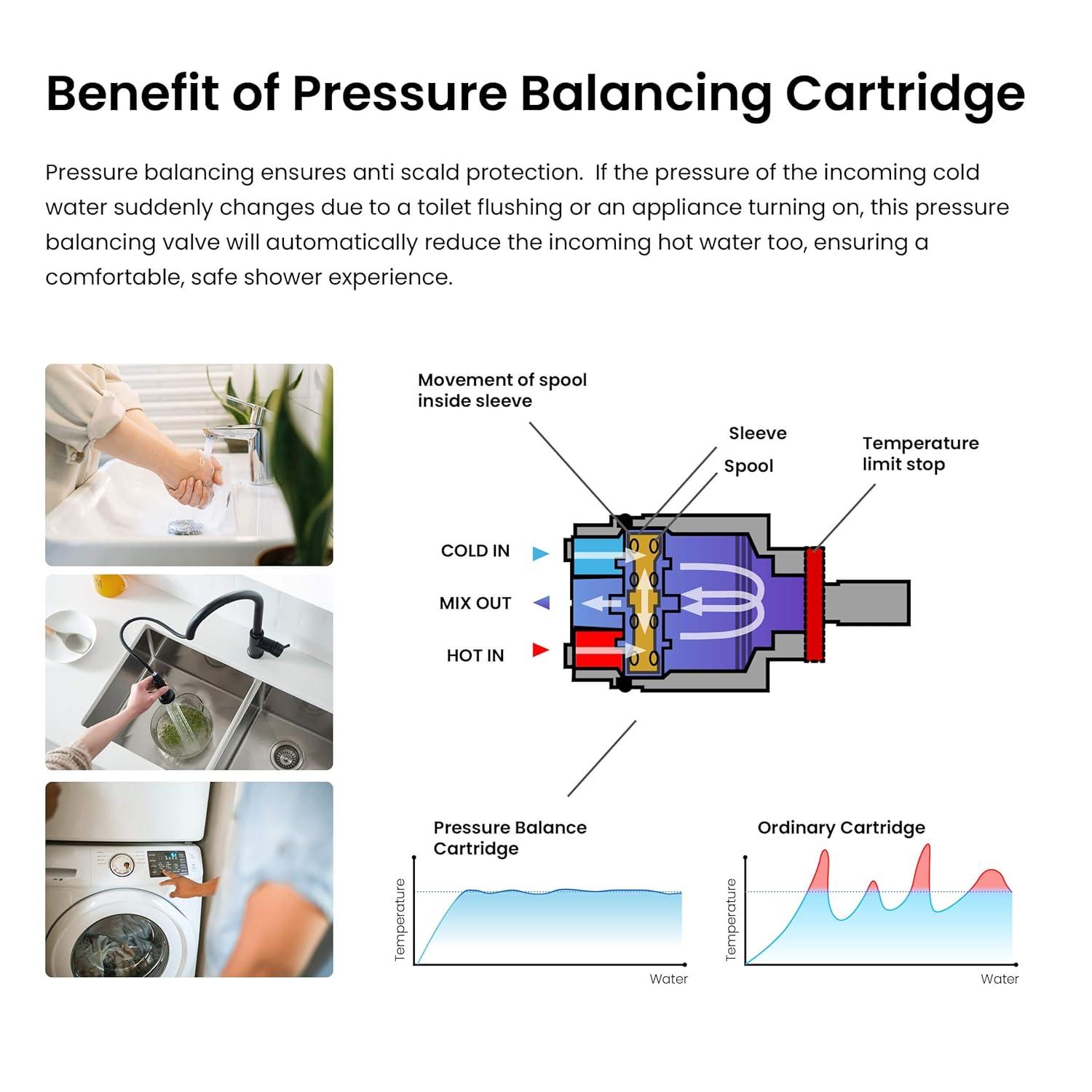 Benefit of Pressure Balancing Cartridge

Pressure balancing ensures anti scald protection.  If the pressure of the incoming cold water suddenly changes due to a toilet flushing or an appliance turning on, this pressure balancing valve will automatically reduce the incoming hot water too, ensuring a comfortable, safe shower experience.

Movement of spool inside sleeve

Sleeve

Spool

Temperature limit stop

COLD IN

MIX OUT

HOT IN

Pressure Balance Cartridge

Temperature

Water

Ordinary Cartridge

Temperature

Water