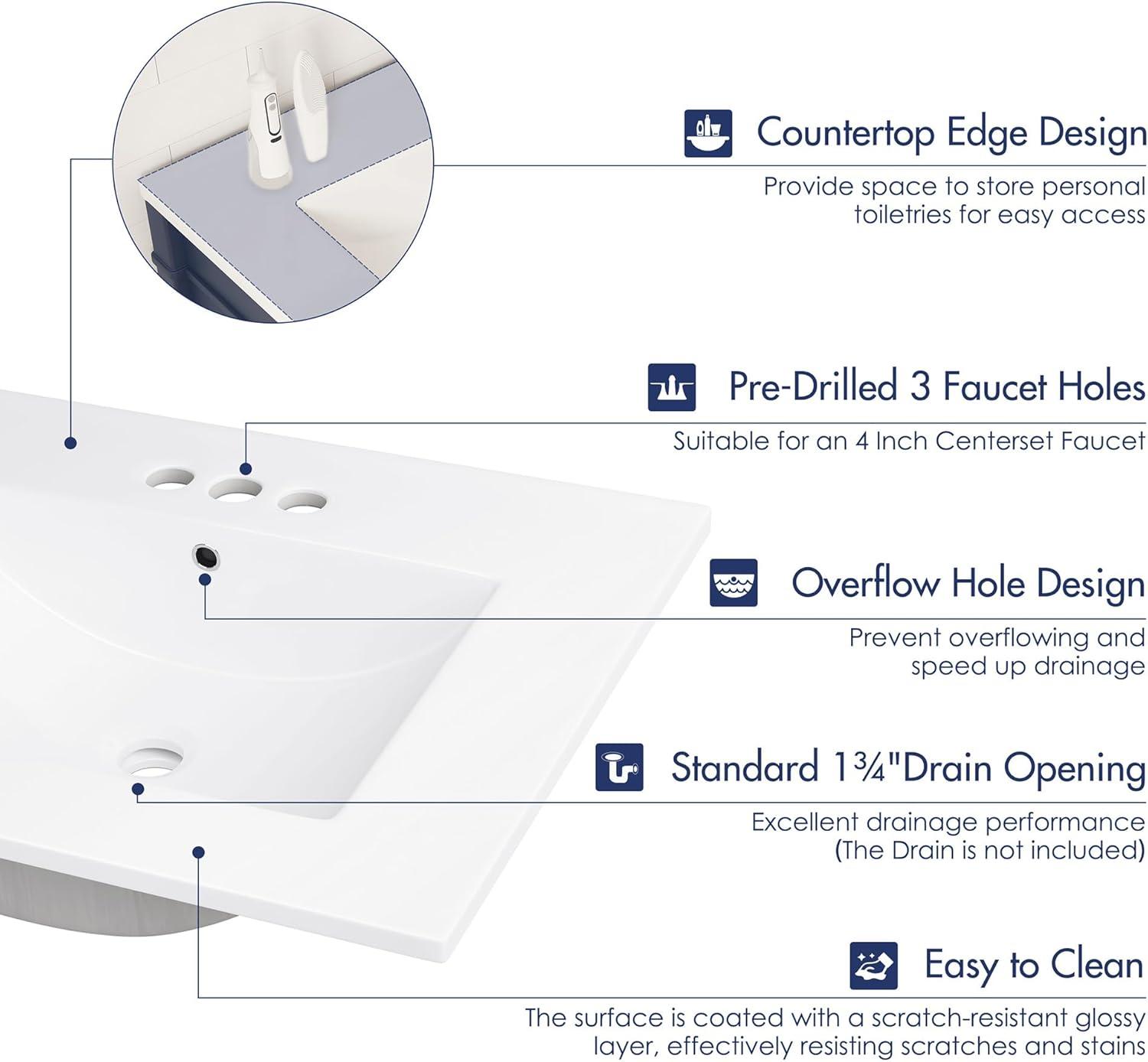 Countertop Edge Design

Provide space to store personal toiletries for easy access

Pre-Drilled 3 Faucet Holes

Suitable for an 4 Inch Centerset Faucet

Overflow Hole Design

Prevent overflowing and speed up drainage

Standard 1¾"Drain Opening

Excellent drainage performance (The Drain is not included)

Easy to Clean

The surface is coated with a scratch-resistant glossy layer, effectively resisting scratches and stains