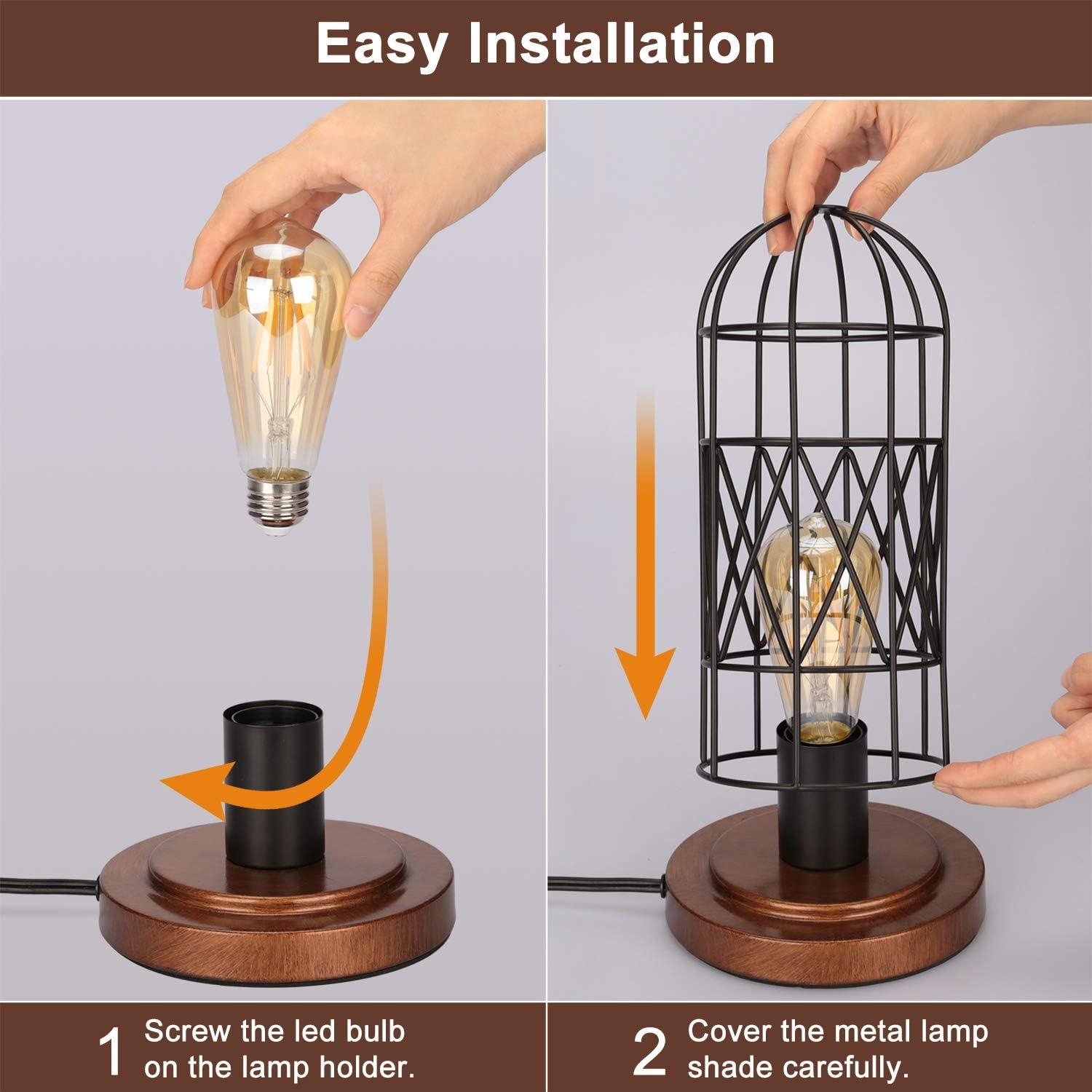 Easy Installation

1 Screw the led bulb on the lamp holder.

2 Cover the metal lamp shade carefully.