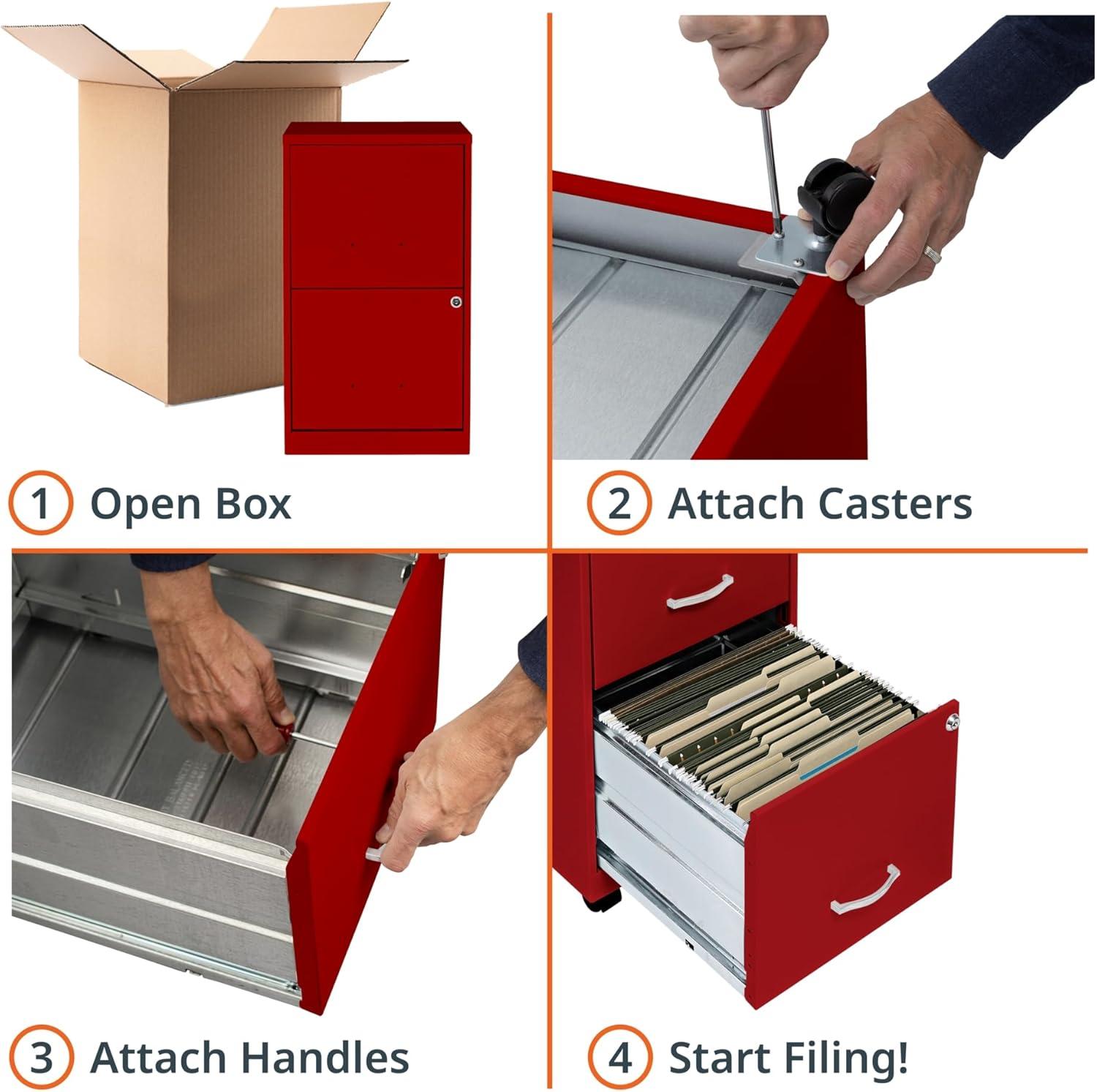 1 Open Box

2 Attach Casters

3 Attach Handles

4 Start Filing!