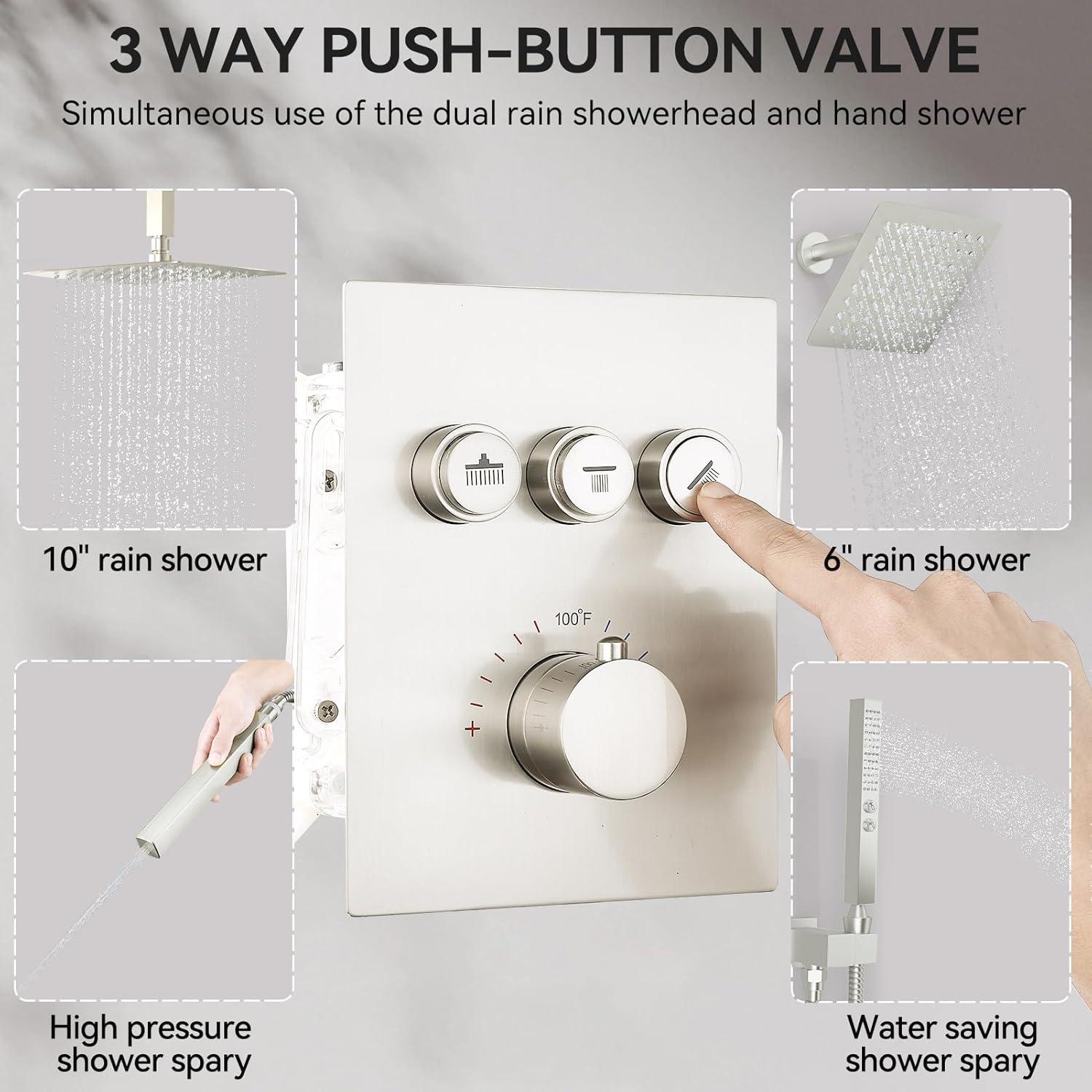 3 WAY PUSH-BUTTON VALVE

Simultaneous use of the dual rain showerhead and hand shower

10" rain shower

6" rain shower

100°F

High pressure shower spary

Water saving shower spary